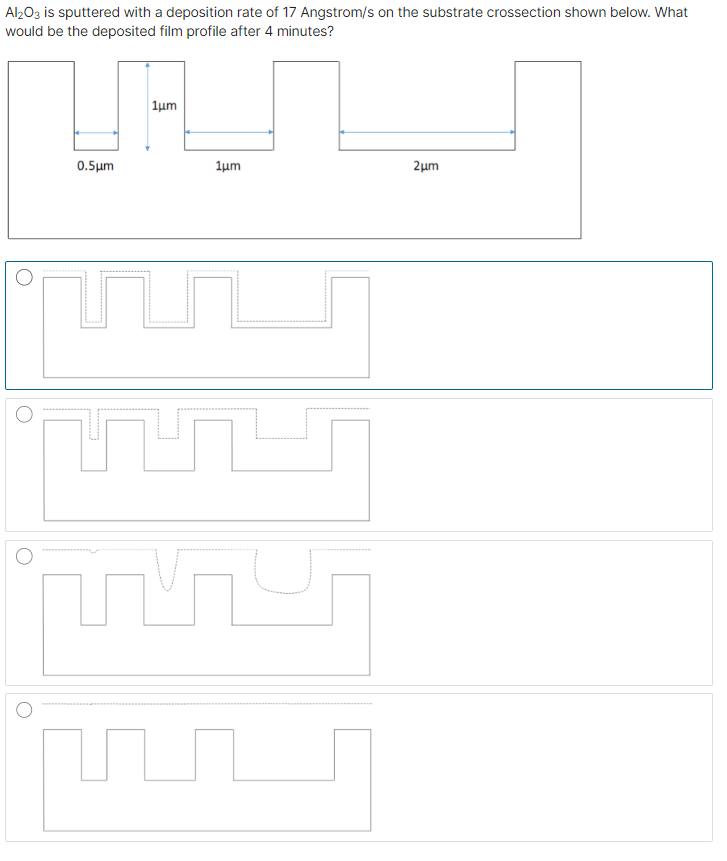 $Al_2O_3$ is sputtered with a deposition rate of 17 Angstrom/s on the substrate crossection shown below. What would be the deposited film profile after 4 minutes?

1μm

0.5μm

1μm

2μm