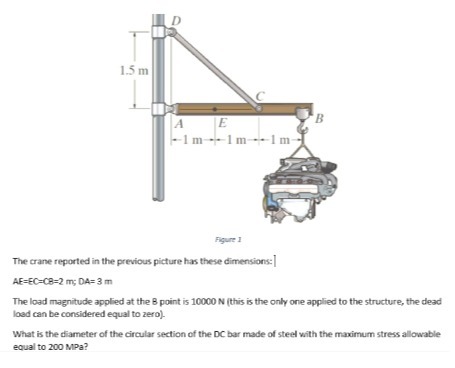 D

1.5 m

C

B

A

E

1 m 1 m 1 m

Figure 1

The crane reported in the previous picture has these dimensions:

AE=EC=CB=2 m; DA= 3 m

The load magnitude applied at the B point is 10000 N (this is the only one applied to the structure, the dead load can be considered equal to zero).

What is the diameter of the circular section of the DC bar made of steel with the maximum stress allowable equal to 200 MPa?