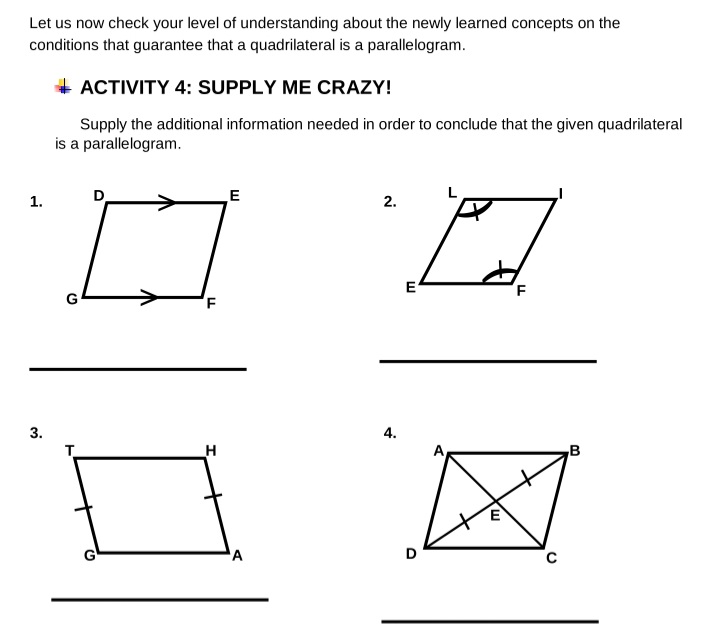 Let us now check your level of understanding about the newly learned concepts on the conditions that guarantee that a quadrilateral is a parallelogram.

ACTIVITY 4: SUPPLY ME CRAZY!

Supply the additional information needed in order to conclude that the given quadrilateral is a parallelogram.

1.
D E G F

2.
L I E F

3.
T H G A

4.
A B E D C