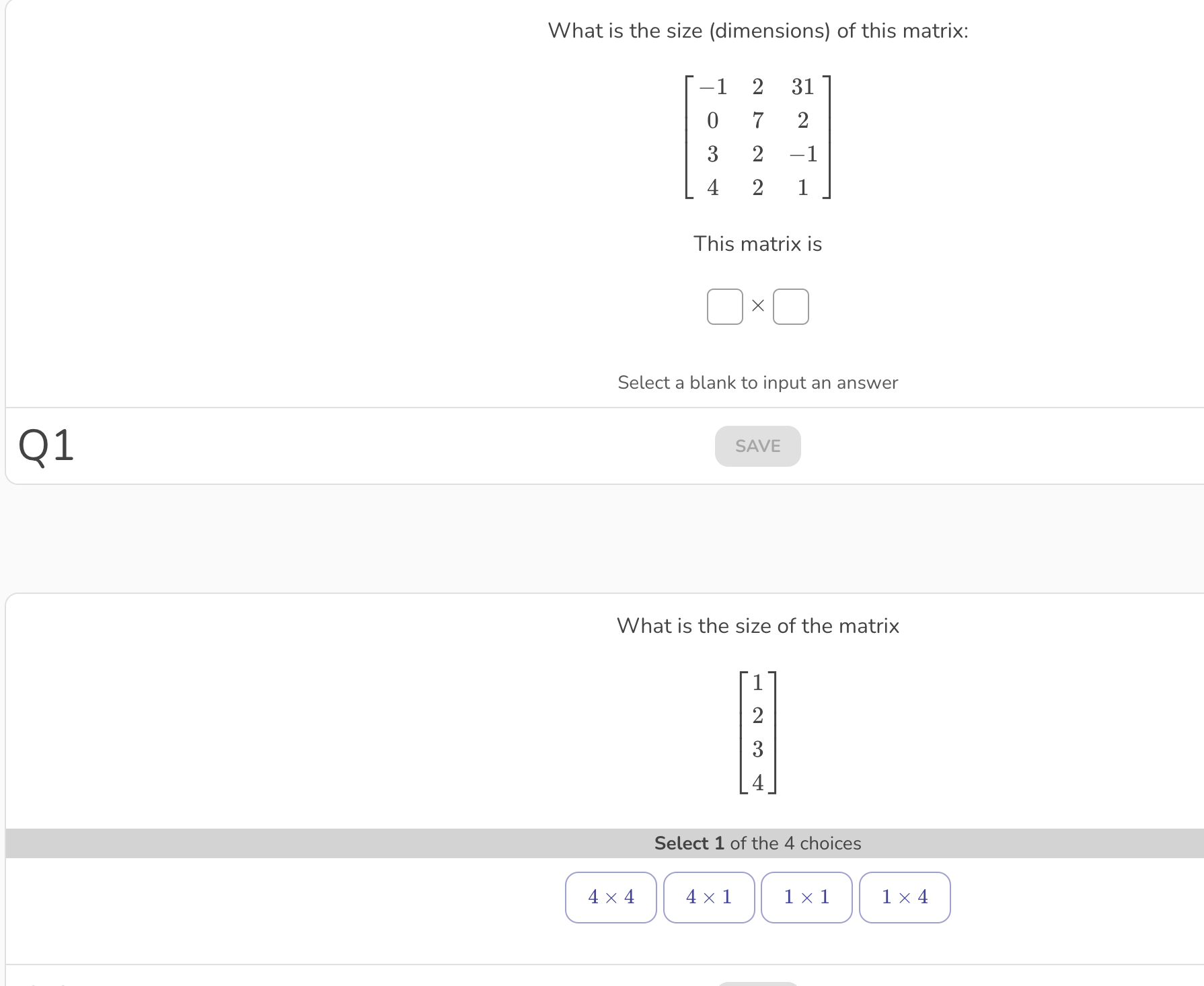 What is the size (dimensions) of this matrix:

$\begin{bmatrix} -1 & 2 & 31 \\ 0 & 7 & 2 \\ 3 & 2 & -1 \\ 4 & 2 & 1 \end{bmatrix}$

This matrix is

$\square \times \square$

Select a blank to input an answer

Q1

SAVE

What is the size of the matrix

$\begin{bmatrix} 1 \\ 2 \\ 3 \\ 4 \end{bmatrix}$

Select 1 of the 4 choices

$4 \times 4$

$4 \times 1$

$1 \times 1$

$1 \times 4$