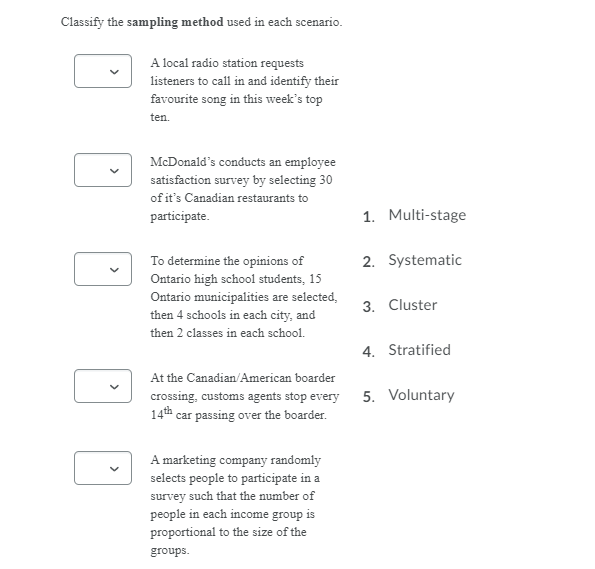 Classify the **sampling method** used in each scenario.

A local radio station requests listeners to call in and identify their favourite song in this week's top ten.

McDonald's conducts an employee satisfaction survey by selecting 30 of it's Canadian restaurants to participate.

To determine the opinions of Ontario high school students, 15 Ontario municipalities are selected, then 4 schools in each city, and then 2 classes in each school.

At the Canadian/American boarder crossing, customs agents stop every $14^{th}$ car passing over the boarder.

A marketing company randomly selects people to participate in a survey such that the number of people in each income group is proportional to the size of the groups.

1. Multi-stage

2. Systematic

3. Cluster

4. Stratified

5. Voluntary