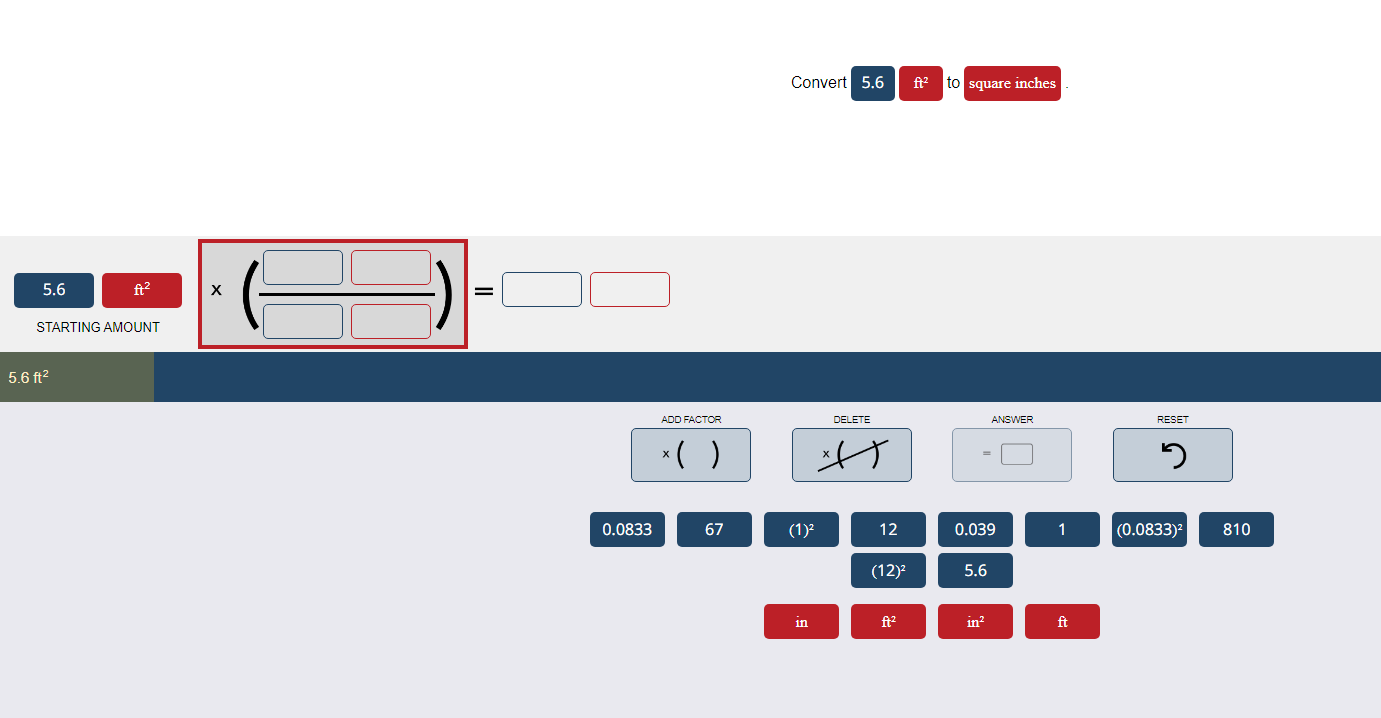 Convert 5.6 $ft^2$ to square inches .

5.6 $ft^2$

STARTING AMOUNT

x ( ) =

5.6 $ft^2$

ADD FACTOR
x ( )

DELETE
x ( )

ANSWER
=

RESET

0.0833
67
$(1)^2$
12
0.039
1
$(0.0833)^2$
810
$(12)^2$
5.6

in
$ft^2$
$in^2$
ft