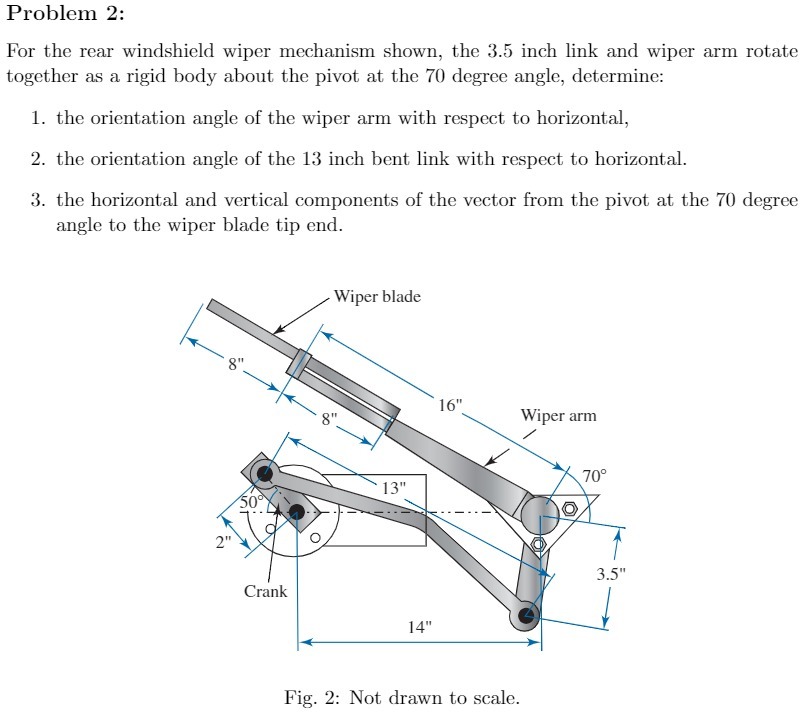 Problem 2:

For the rear windshield wiper mechanism shown, the 3.5 inch link and wiper arm rotate together as a rigid body about the pivot at the 70 degree angle, determine:

1. the orientation angle of the wiper arm with respect to horizontal,

2. the orientation angle of the 13 inch bent link with respect to horizontal.

3. the horizontal and vertical components of the vector from the pivot at the 70 degree angle to the wiper blade tip end.

Wiper blade
8"
8"
16"
Wiper arm
70°
13"
50°
2"
3.5"
Crank
14"

Fig. 2: Not drawn to scale.