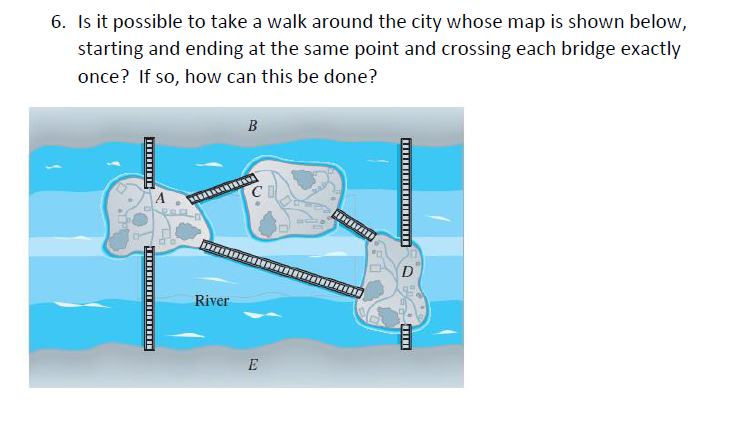 6. Is it possible to take a walk around the city whose map is shown below, starting and ending at the same point and crossing each bridge exactly once? If so, how can this be done?

B

A

C

D

River

E