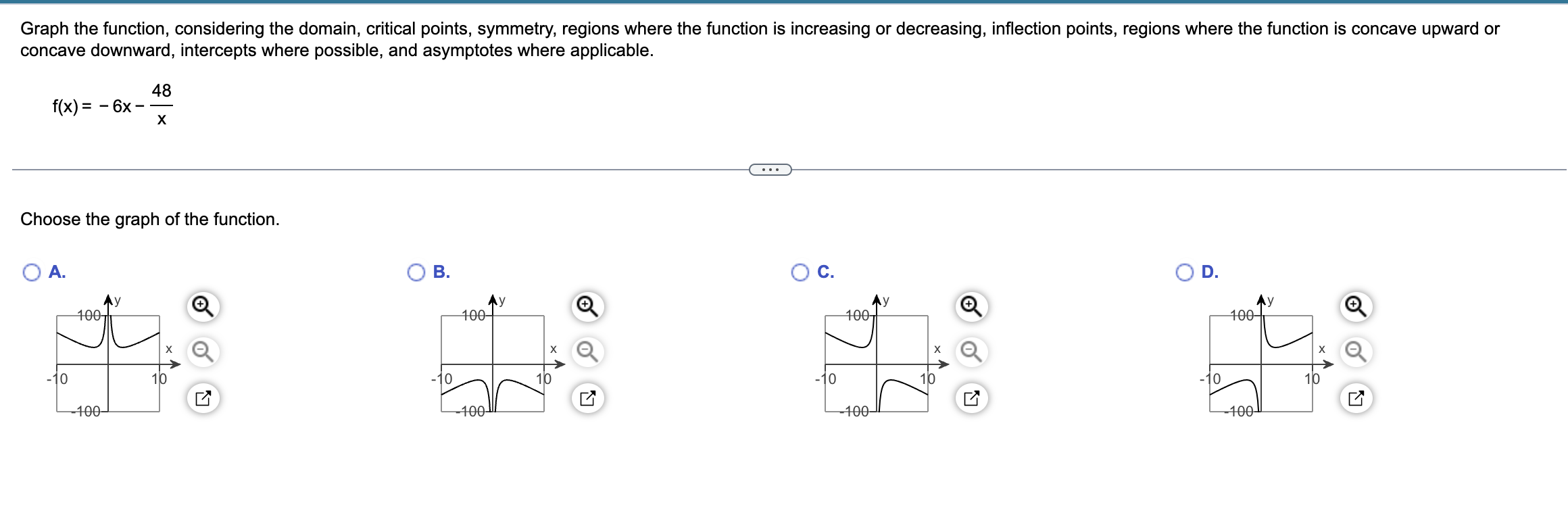 Graph the function, considering the domain, critical points, symmetry, regions where the function is increasing or decreasing, inflection points, regions where the function is concave upward or concave downward, intercepts where possible, and asymptotes where applicable.

$f(x) = -6x - \frac{48}{x}$

...

Choose the graph of the function.

A.
y
100
x
-10
10
-100

B.
y
100
x
-10
10
-100

C.
y
100
x
-10
10
-100

D.
y
100
x
-10
10
-100