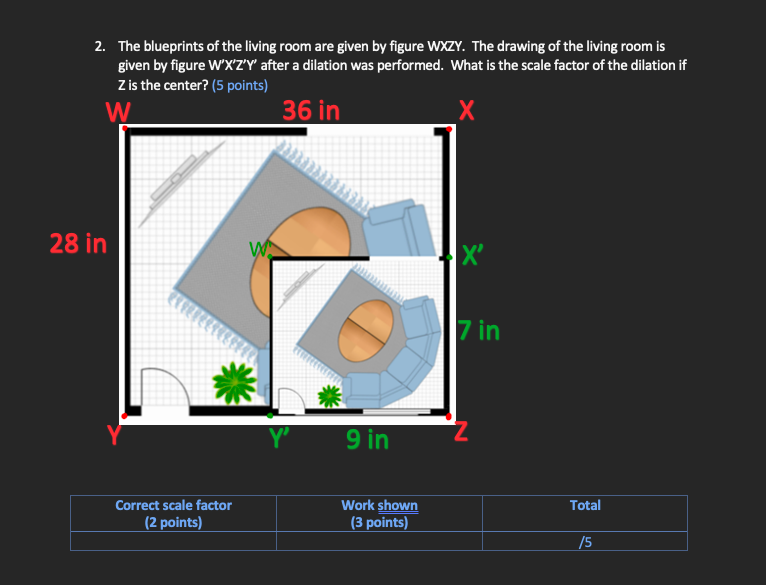 2. The blueprints of the living room are given by figure WXZY. The drawing of the living room is given by figure W'X'Z'Y' after a dilation was performed. What is the scale factor of the dilation if Z is the center? (5 points)

W

36 in

X

28 in

W'

X'

7 in

Y

Y'

9 in

Z

| Correct scale factor (2 points) | Work shown (3 points) | Total |
|---|---|---|
| | | /5 |