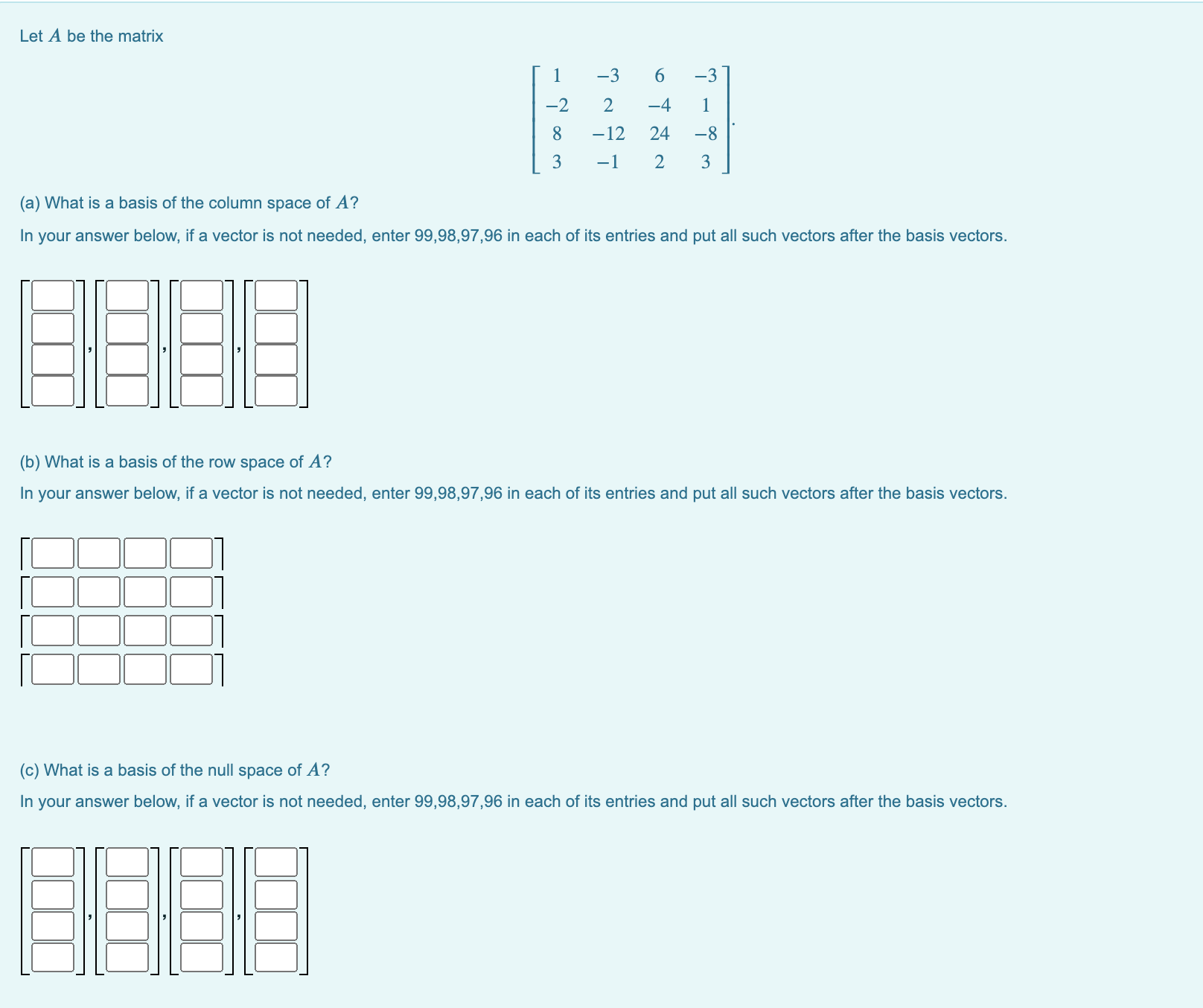 Let $A$ be the matrix

$$\begin{bmatrix} 1 & -3 & 6 & -3 \\ -2 & 2 & -4 & 1 \\ 8 & -12 & 24 & -8 \\ 3 & -1 & 2 & 3 \end{bmatrix}.$$

(a) What is a basis of the column space of $A$?

In your answer below, if a vector is not needed, enter 99,98,97,96 in each of its entries and put all such vectors after the basis vectors.

, , ,

(b) What is a basis of the row space of $A$?

In your answer below, if a vector is not needed, enter 99,98,97,96 in each of its entries and put all such vectors after the basis vectors.

(c) What is a basis of the null space of $A$?

In your answer below, if a vector is not needed, enter 99,98,97,96 in each of its entries and put all such vectors after the basis vectors.

, , ,