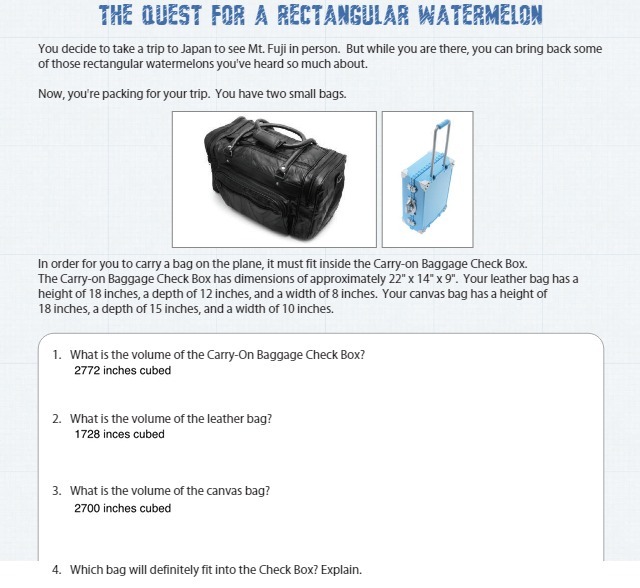 THE QUEST FOR A RECTANGULAR WATERMELON

You decide to take a trip to Japan to see Mt. Fuji in person. But while you are there, you can bring back some of those rectangular watermelons you've heard so much about.

Now, you're packing for your trip. You have two small bags.

In order for you to carry a bag on the plane, it must fit inside the Carry-on Baggage Check Box.
The Carry-on Baggage Check Box has dimensions of approximately 22" x 14" x 9". Your leather bag has a height of 18 inches, a depth of 12 inches, and a width of 8 inches. Your canvas bag has a height of 18 inches, a depth of 15 inches, and a width of 10 inches.

1. What is the volume of the Carry-On Baggage Check Box?
2772 inches cubed

2. What is the volume of the leather bag?
1728 inces cubed

3. What is the volume of the canvas bag?
2700 inches cubed

4. Which bag will definitely fit into the Check Box? Explain.