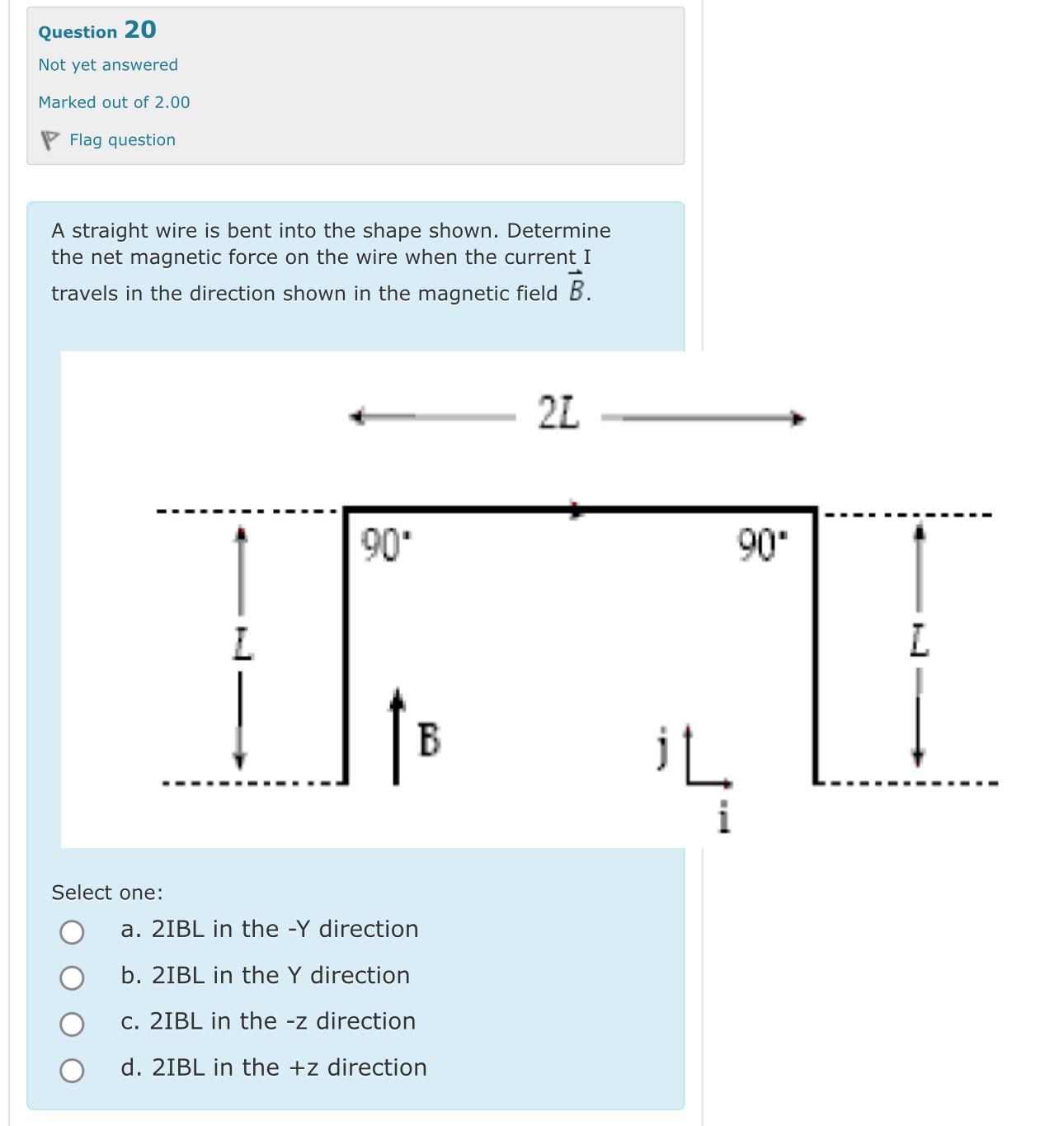 Question 20
Not yet answered
Marked out of 2.00
Flag question

A straight wire is bent into the shape shown. Determine the net magnetic force on the wire when the current I travels in the direction shown in the magnetic field $\vec{B}$.

2L
90°
90°
L
L
B
j
i

Select one:
a. 2IBL in the -Y direction
b. 2IBL in the Y direction
c. 2IBL in the -z direction
d. 2IBL in the +z direction