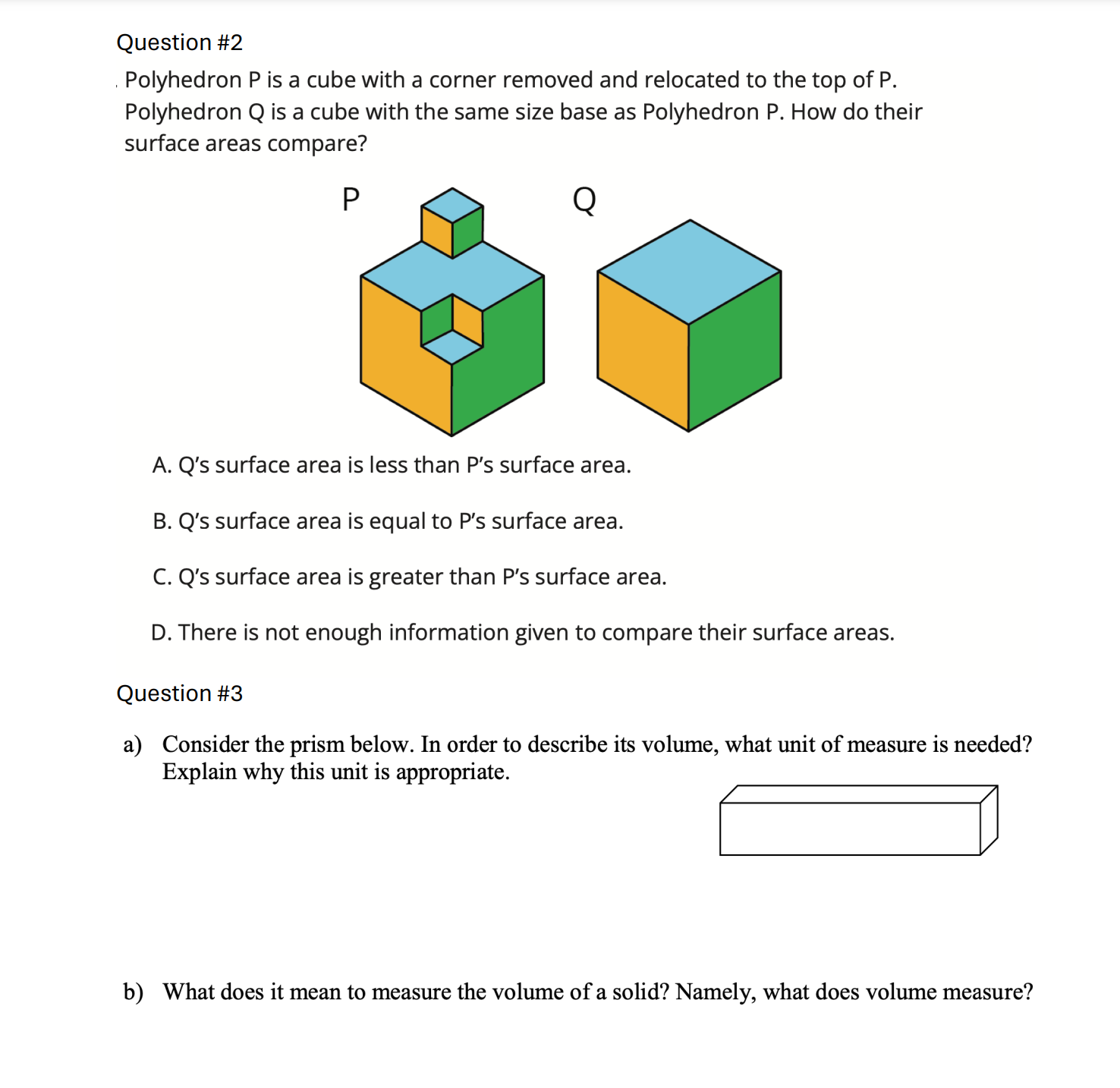 Question #2

Polyhedron P is a cube with a corner removed and relocated to the top of P. Polyhedron Q is a cube with the same size base as Polyhedron P. How do their surface areas compare?

P

Q

A. Q's surface area is less than P's surface area.

B. Q's surface area is equal to P's surface area.

C. Q's surface area is greater than P's surface area.

D. There is not enough information given to compare their surface areas.

Question #3

a) Consider the prism below. In order to describe its volume, what unit of measure is needed? Explain why this unit is appropriate.

b) What does it mean to measure the volume of a solid? Namely, what does volume measure?