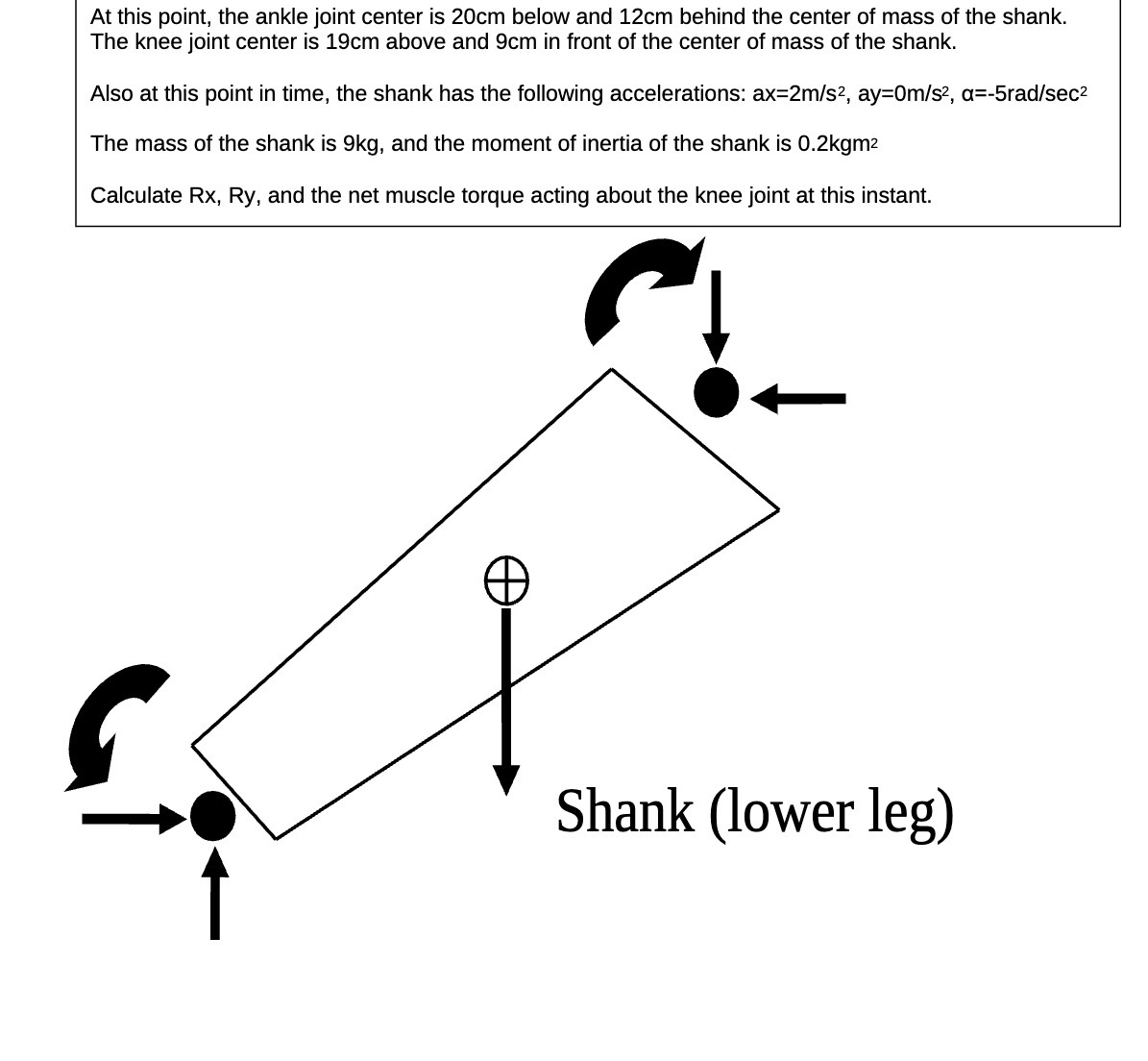 At this point, the ankle joint center is 20cm below and 12cm behind the center of mass of the shank. The knee joint center is 19cm above and 9cm in front of the center of mass of the shank.

Also at this point in time, the shank has the following accelerations: ax=2m/s$^2$, ay=0m/s$^2$, α=-5rad/sec$^2$

The mass of the shank is 9kg, and the moment of inertia of the shank is 0.2kgm$^2$

Calculate Rx, Ry, and the net muscle torque acting about the knee joint at this instant.

Shank (lower leg)