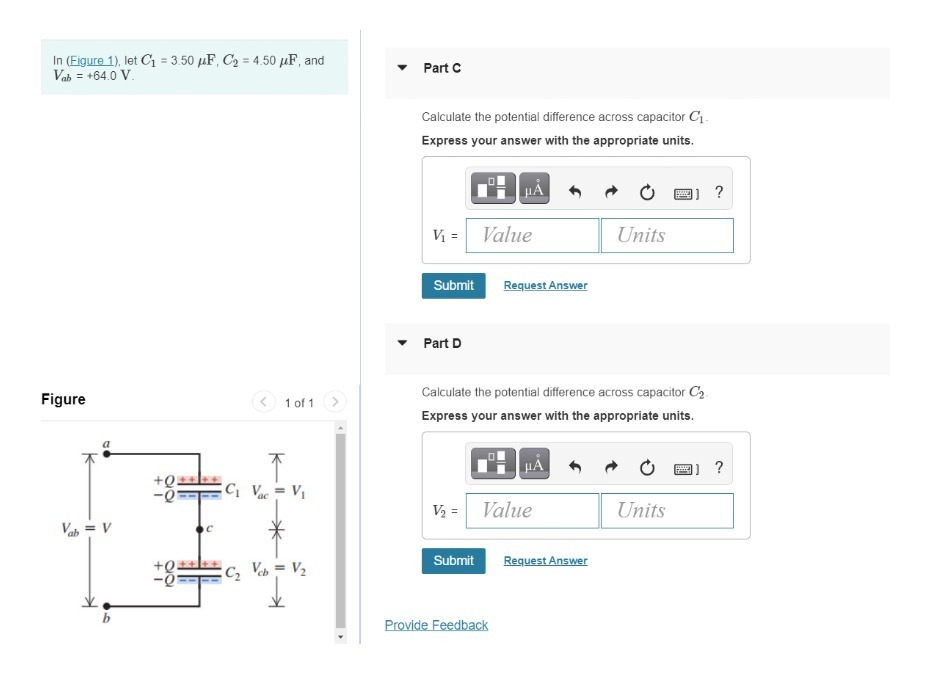 In (Figure 1), let $C_1$ = 3.50 $\mu F$, $C_2$ = 4.50 $\mu F$, and $V_{ab}$ = +64.0 V.

Figure

1 of 1

$a$

$+Q$
$-Q$
$C_1$ $V_{ac} = V_1$

$V_{ab} = V$

$c$

$+Q$
$-Q$
$C_2$ $V_{cb} = V_2$

$b$

Part C

Calculate the potential difference across capacitor $C_1$.

Express your answer with the appropriate units.

μÅ ?

$V_1$ = Value Units

Submit Request Answer

Part D

Calculate the potential difference across capacitor $C_2$.

Express your answer with the appropriate units.

μÅ ?

$V_2$ = Value Units

Submit Request Answer

Provide Feedback