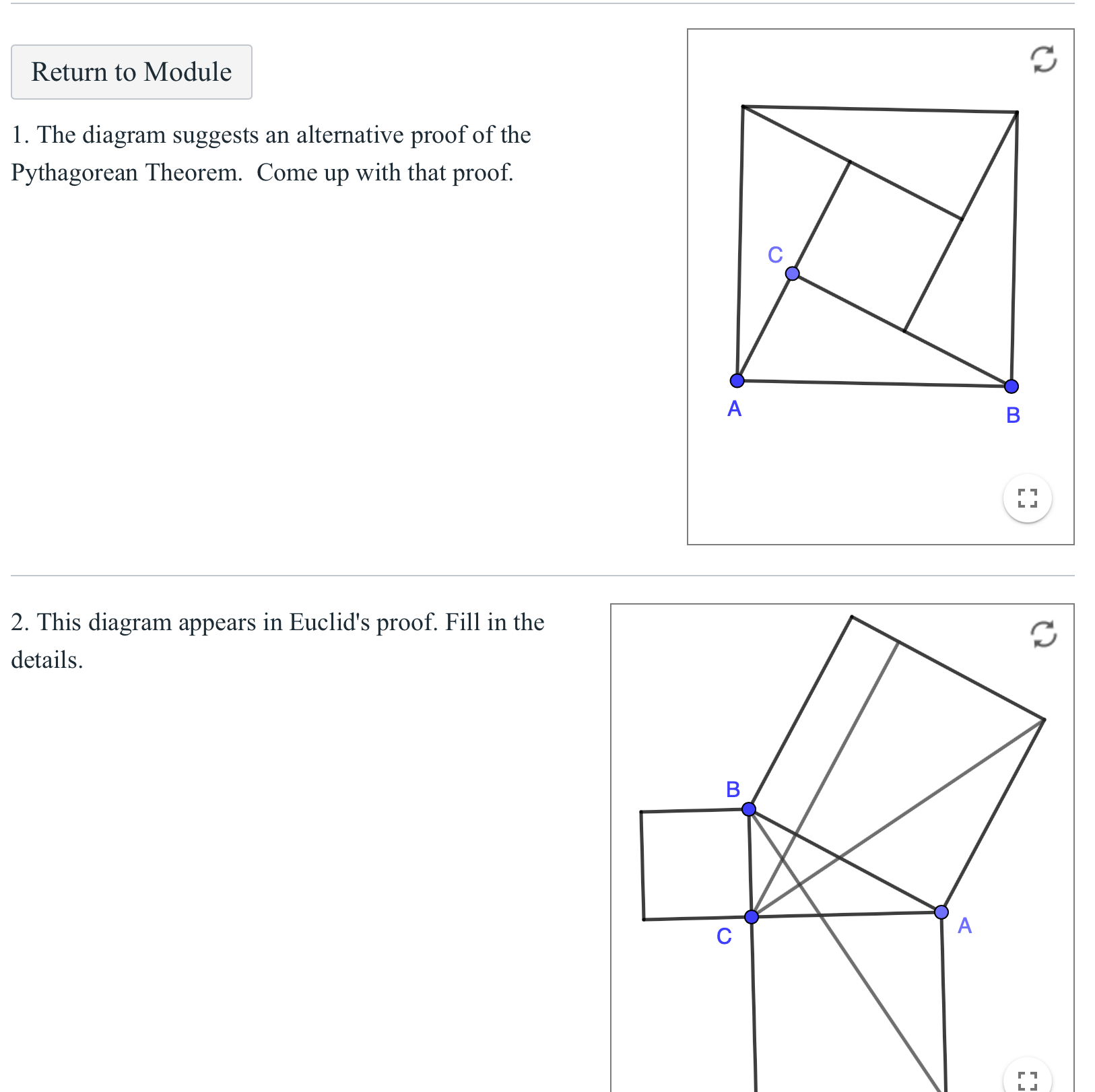 Return to Module

1. The diagram suggests an alternative proof of the Pythagorean Theorem.  Come up with that proof.

C

A

B

2. This diagram appears in Euclid's proof. Fill in the details.

B

C

A