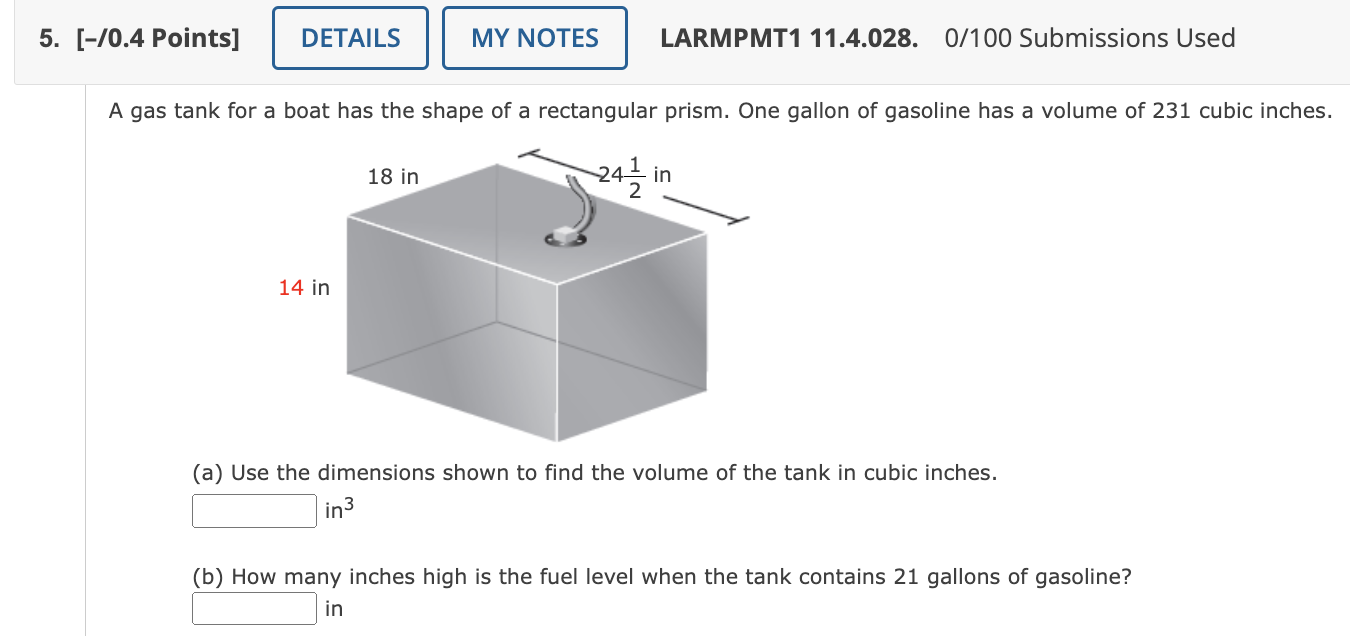 5. [–/0.4 Points] DETAILS MY NOTES LARMPMT1 11.4.028. 0/100 Submissions Used

A gas tank for a boat has the shape of a rectangular prism. One gallon of gasoline has a volume of 231 cubic inches.

18 in

$24\frac{1}{2}$ in

14 in

(a) Use the dimensions shown to find the volume of the tank in cubic inches.

$in^3$

(b) How many inches high is the fuel level when the tank contains 21 gallons of gasoline?

in