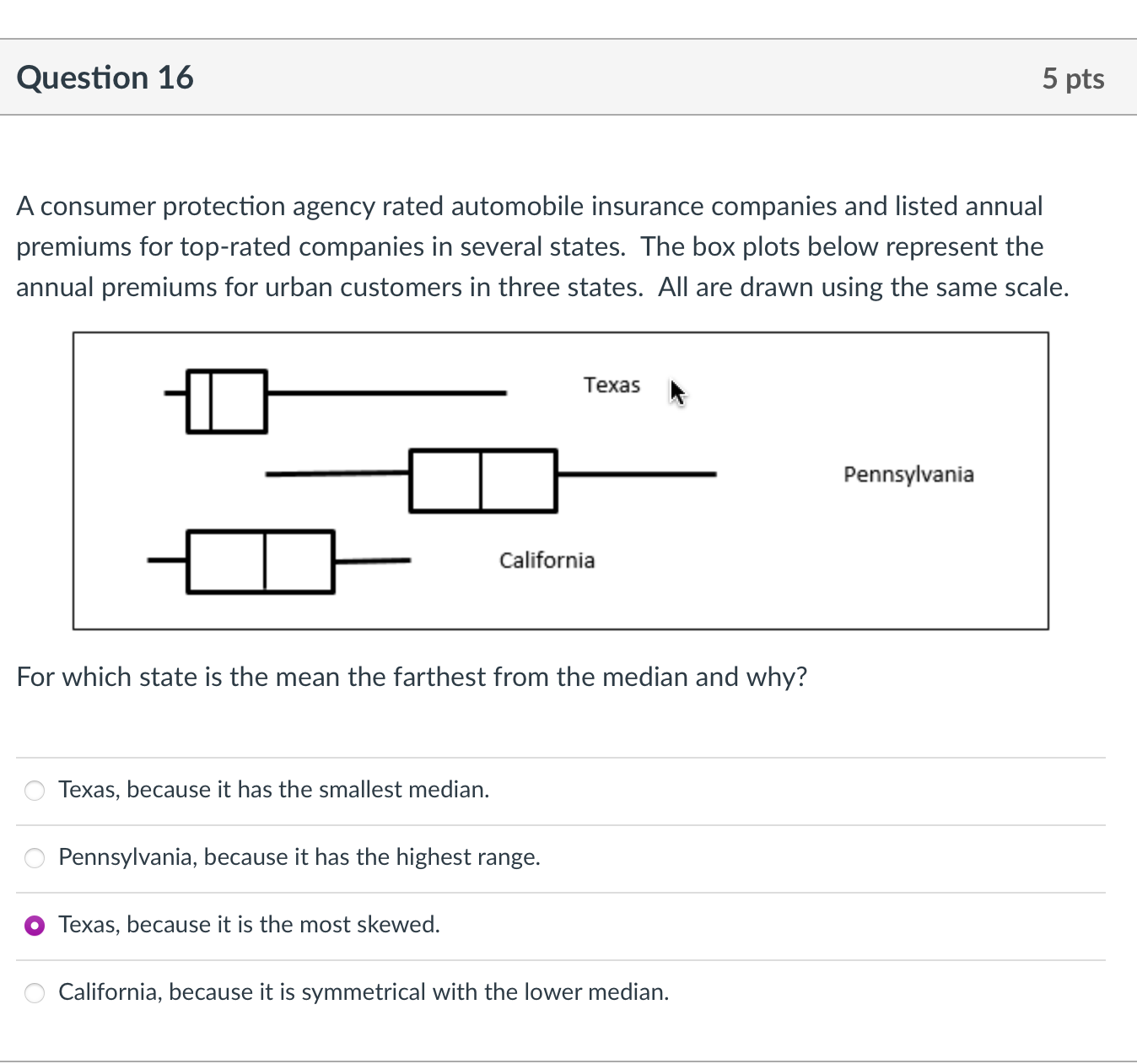 Question 16

5 pts

A consumer protection agency rated automobile insurance companies and listed annual premiums for top-rated companies in several states. The box plots below represent the annual premiums for urban customers in three states. All are drawn using the same scale.

Texas

Pennsylvania

California

For which state is the mean the farthest from the median and why?

Texas, because it has the smallest median.

Pennsylvania, because it has the highest range.

Texas, because it is the most skewed.

California, because it is symmetrical with the lower median.