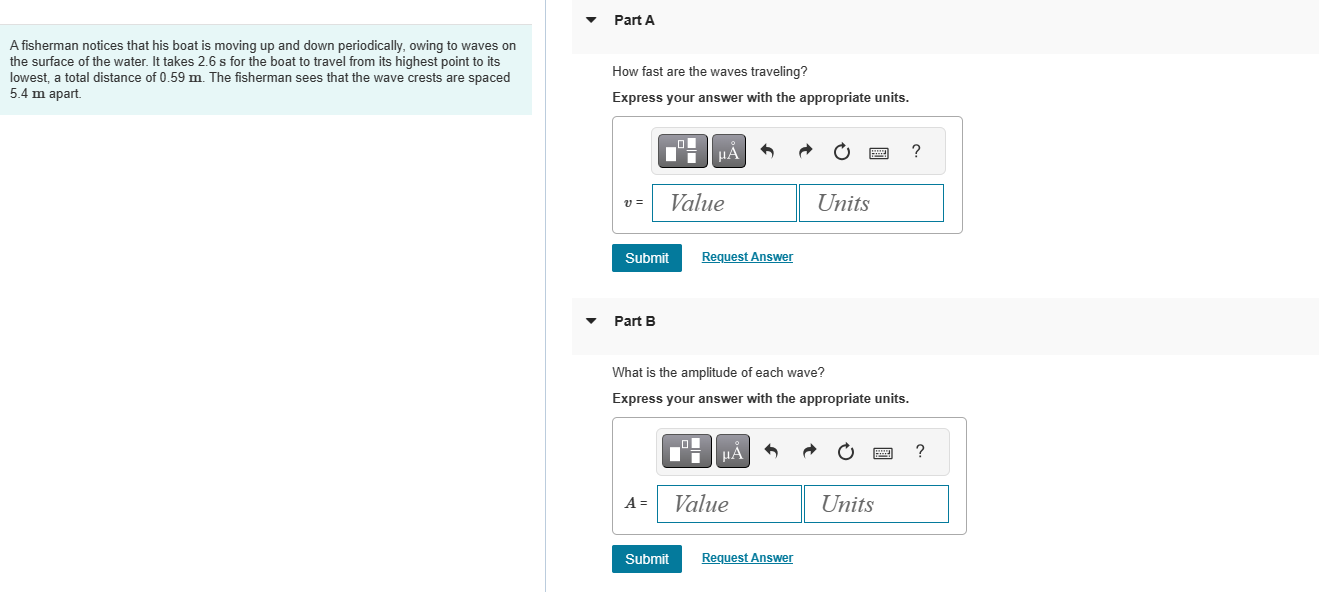 A fisherman notices that his boat is moving up and down periodically, owing to waves on the surface of the water. It takes 2.6 s for the boat to travel from its highest point to its lowest, a total distance of 0.59 m. The fisherman sees that the wave crests are spaced 5.4 m apart.

Part A

How fast are the waves traveling?

Express your answer with the appropriate units.

μÅ ?

$v$ = Value Units

Submit Request Answer

Part B

What is the amplitude of each wave?

Express your answer with the appropriate units.

μÅ ?

$A$ = Value Units

Submit Request Answer