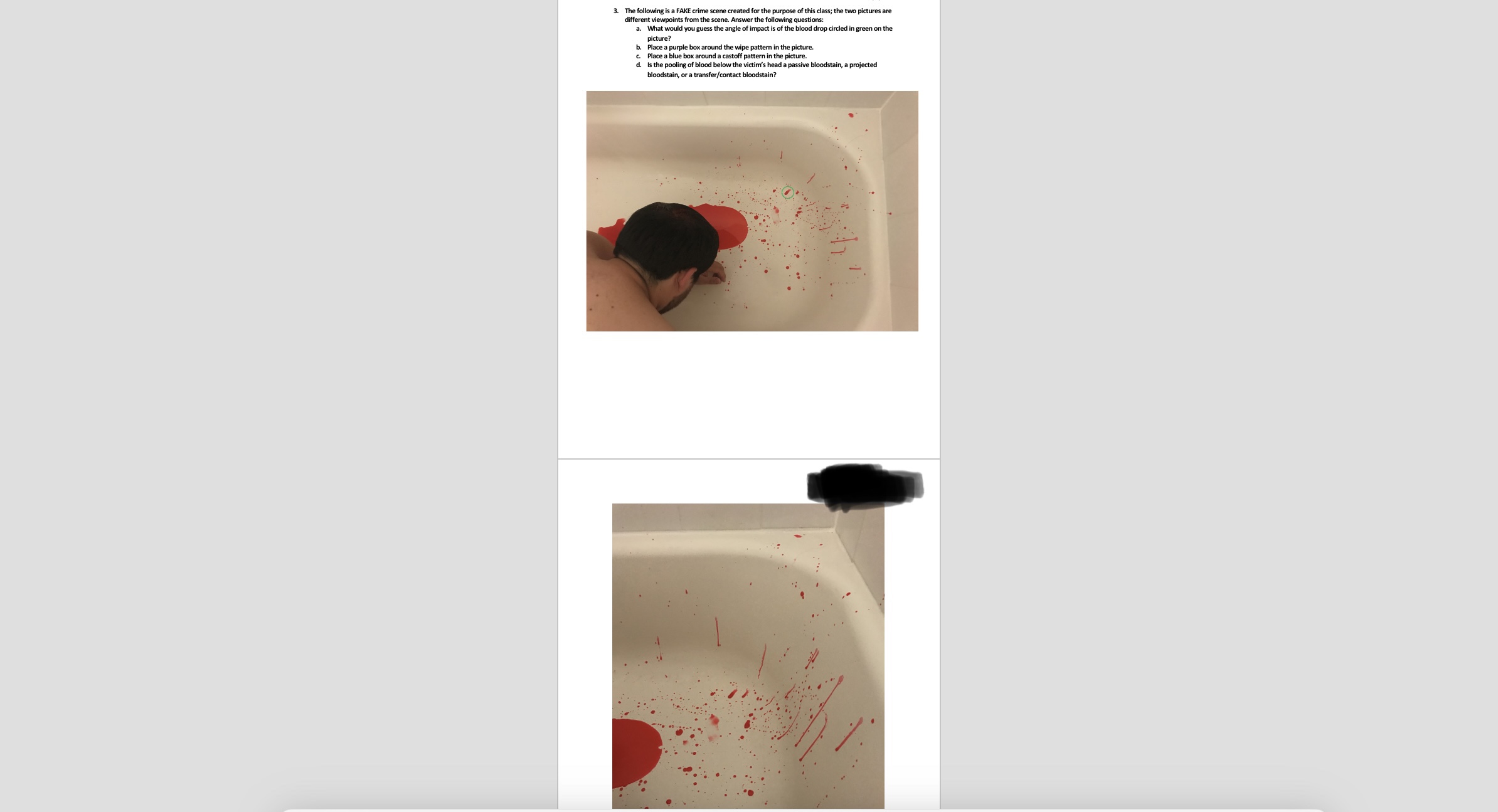 3. The following is a FAKE crime scene created for the purpose of this class; the two pictures are different viewpoints from the scene. Answer the following questions:

a. What would you guess the angle of impact is of the blood drop circled in green on the picture?

b. Place a purple box around the wipe pattern in the picture.

c. Place a blue box around a castoff pattern in the picture.

d. Is the pooling of blood below the victim's head a passive bloodstain, a projected bloodstain, or a transfer/contact bloodstain?