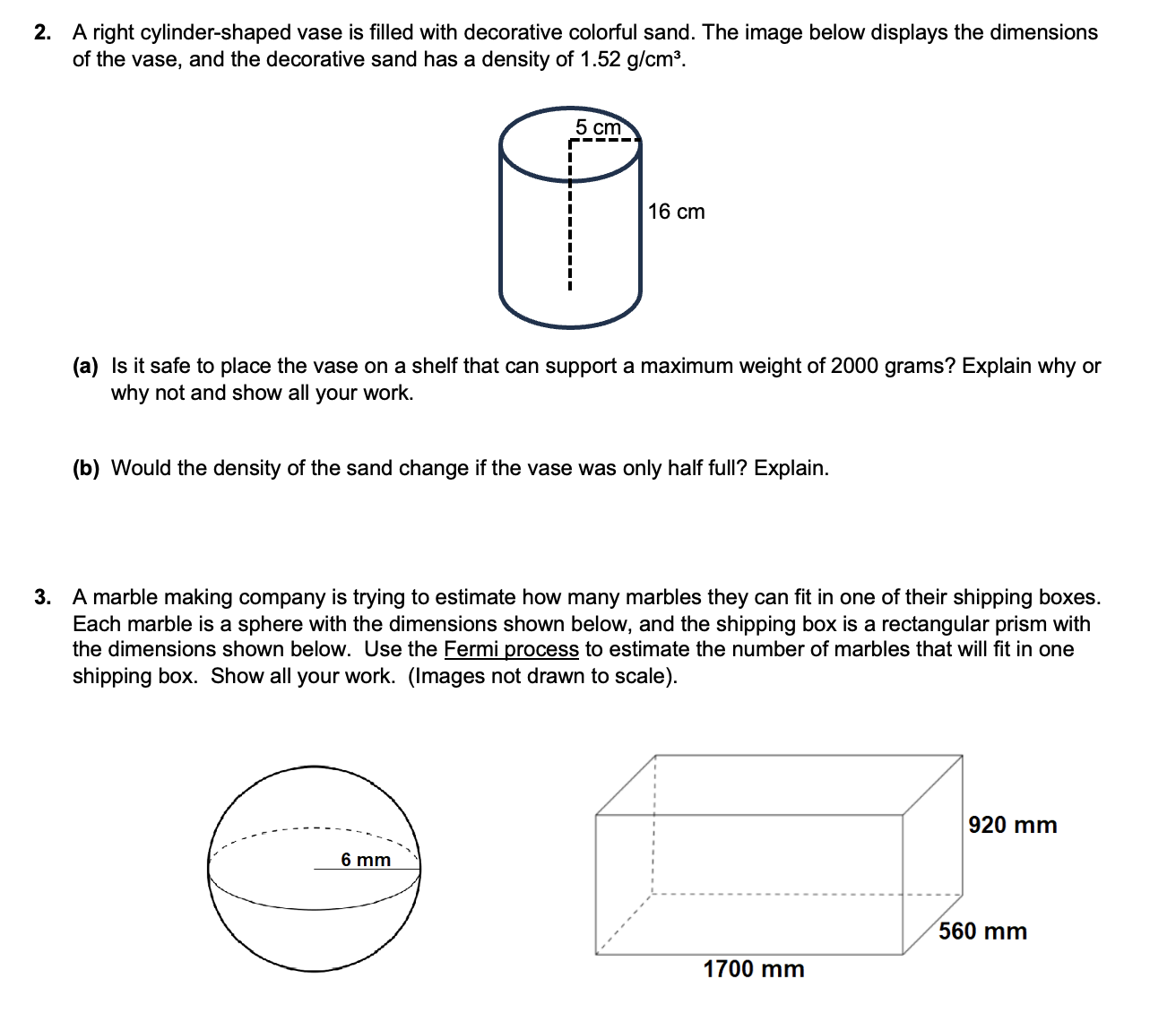 2. A right cylinder-shaped vase is filled with decorative colorful sand. The image below displays the dimensions of the vase, and the decorative sand has a density of 1.52 g/cm³.

5 cm

16 cm

(a) Is it safe to place the vase on a shelf that can support a maximum weight of 2000 grams? Explain why or why not and show all your work.

(b) Would the density of the sand change if the vase was only half full? Explain.

3. A marble making company is trying to estimate how many marbles they can fit in one of their shipping boxes. Each marble is a sphere with the dimensions shown below, and the shipping box is a rectangular prism with the dimensions shown below. Use the Fermi process to estimate the number of marbles that will fit in one shipping box. Show all your work. (Images not drawn to scale).

6 mm

920 mm

560 mm

1700 mm