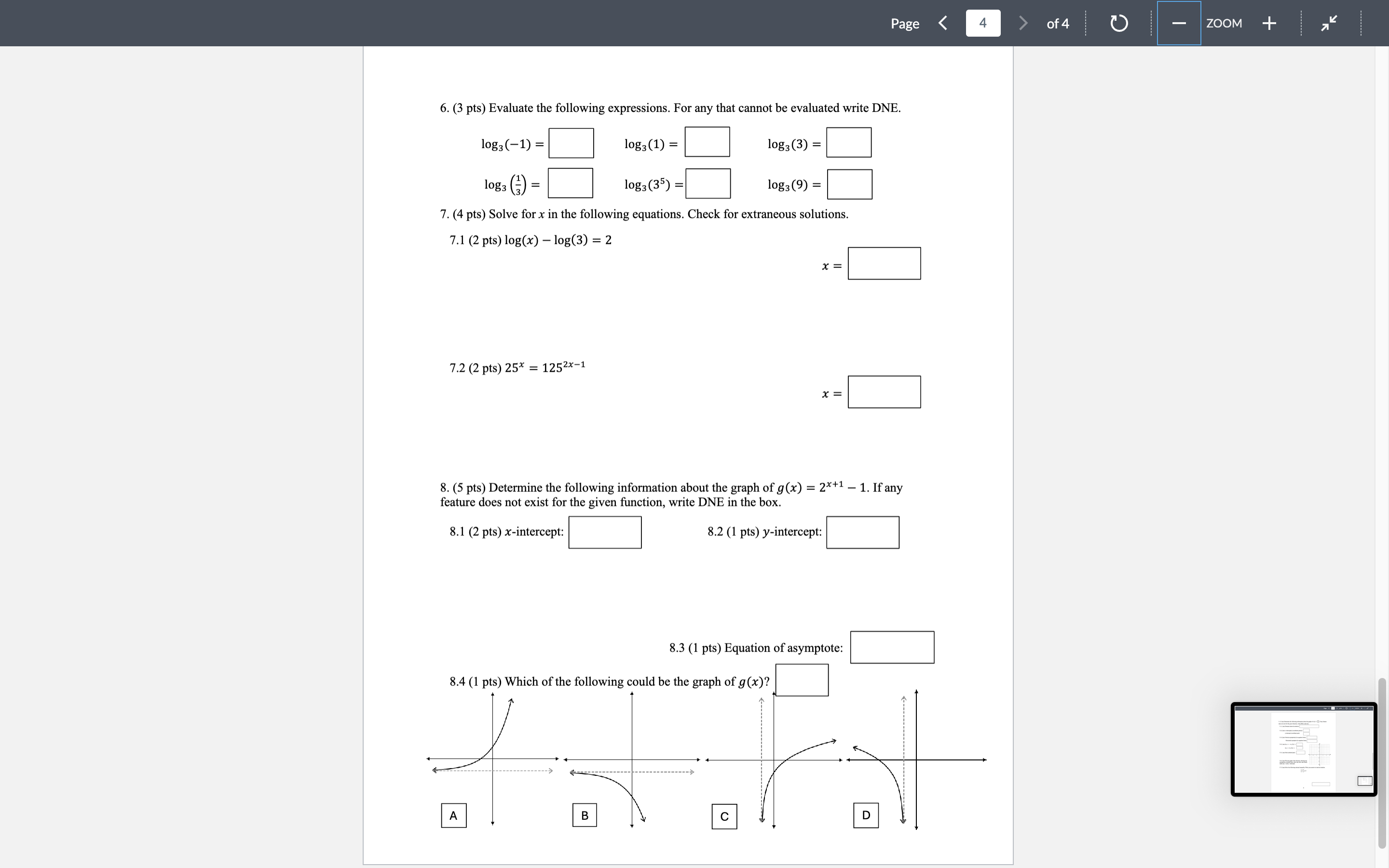 Page 4 of 4 ZOOM

6. (3 pts) Evaluate the following expressions. For any that cannot be evaluated write DNE.

$\log_3(-1) =$ $\log_3(1) =$ $\log_3(3) =$

$\log_3\left(\frac{1}{3}\right) =$ $\log_3(3^5) =$ $\log_3(9) =$

7. (4 pts) Solve for $x$ in the following equations. Check for extraneous solutions.

7.1 (2 pts) $\log(x) - \log(3) = 2$

$x =$

7.2 (2 pts) $25^x = 125^{2x-1}$

$x =$

8. (5 pts) Determine the following information about the graph of $g(x) = 2^{x+1} - 1$. If any feature does not exist for the given function, write DNE in the box.

8.1 (2 pts) $x$-intercept:

8.2 (1 pts) $y$-intercept:

8.3 (1 pts) Equation of asymptote:

8.4 (1 pts) Which of the following could be the graph of $g(x)$?

A

B

C

D