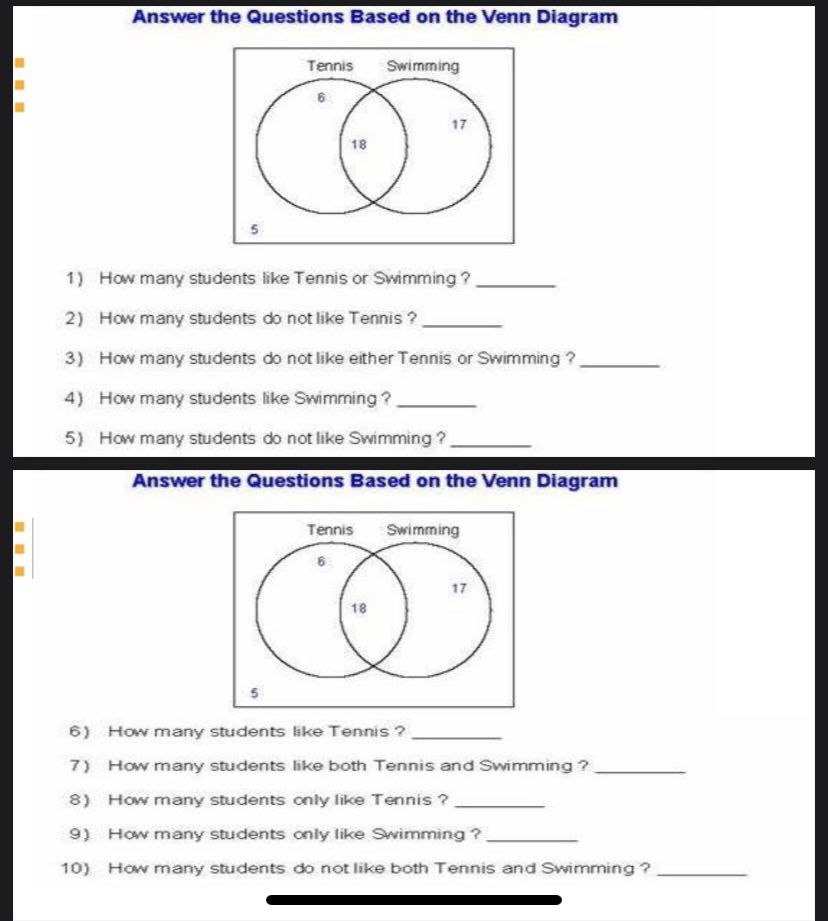 Answer the Questions Based on the Venn Diagram

Tennis Swimming
6
17
18
5

1) How many students like Tennis or Swimming ? ________

2) How many students do not like Tennis ? ________

3) How many students do not like either Tennis or Swimming ? ________

4) How many students like Swimming ? ________

5) How many students do not like Swimming ? ________

Answer the Questions Based on the Venn Diagram

Tennis Swimming
6
17
18
5

6) How many students like Tennis ? ________

7) How many students like both Tennis and Swimming ? ________

8) How many students only like Tennis ? ________

9) How many students only like Swimming ? ________

10) How many students do not like both Tennis and Swimming ? ________