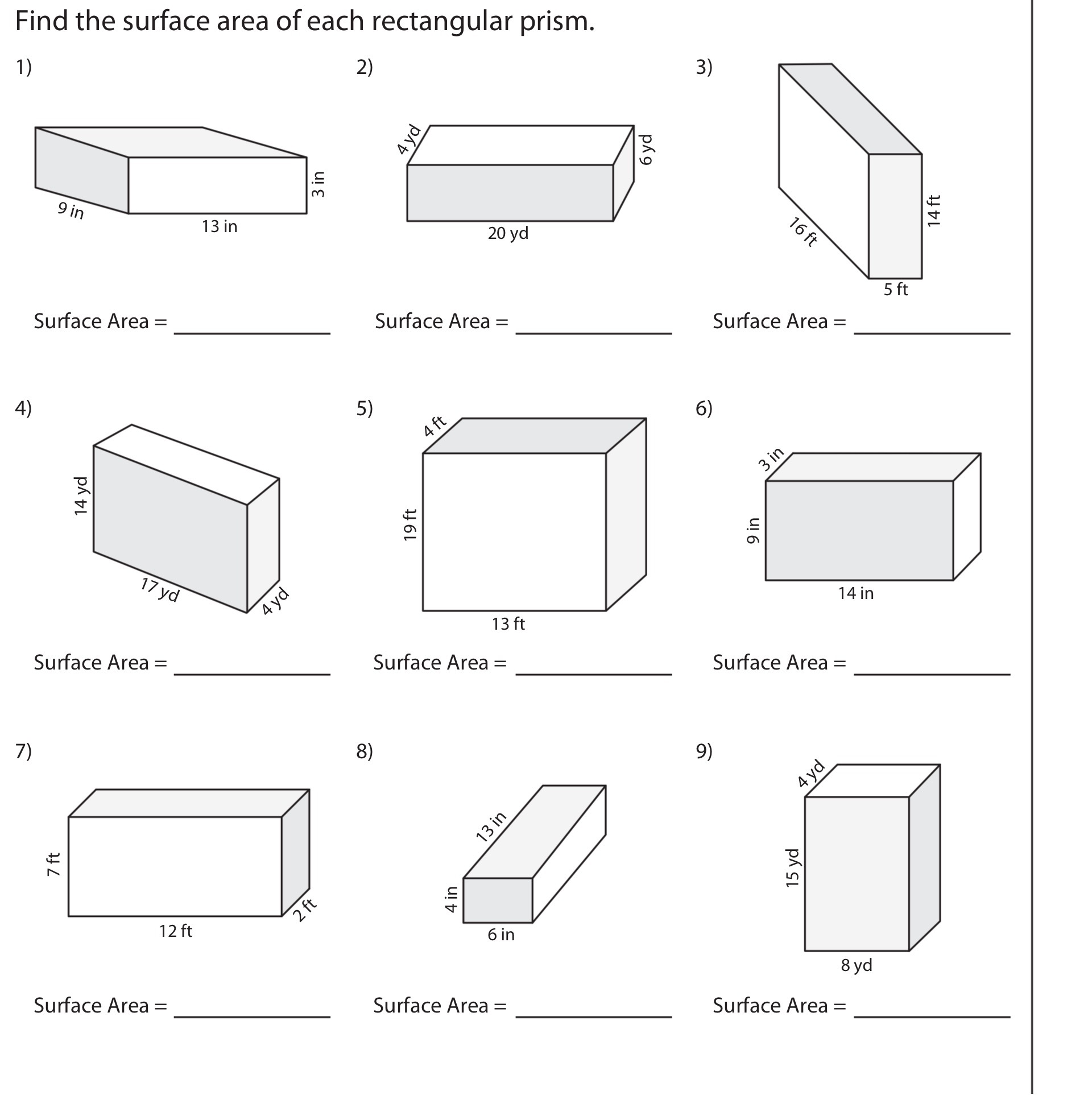 Find the surface area of each rectangular prism.

1)

9 in
13 in
3 in

Surface Area = ____________

2)

4 yd
6 yd
20 yd

Surface Area = ____________

3)

16 ft
14 ft
5 ft

Surface Area = ____________

4)

14 yd
17 yd
4 yd

Surface Area = ____________

5)

4 ft
19 ft
13 ft

Surface Area = ____________

6)

3 in
9 in
14 in

Surface Area = ____________

7)

7 ft
12 ft
2 ft

Surface Area = ____________

8)

13 in
4 in
6 in

Surface Area = ____________

9)

4 yd
15 yd
8 yd

Surface Area = ____________