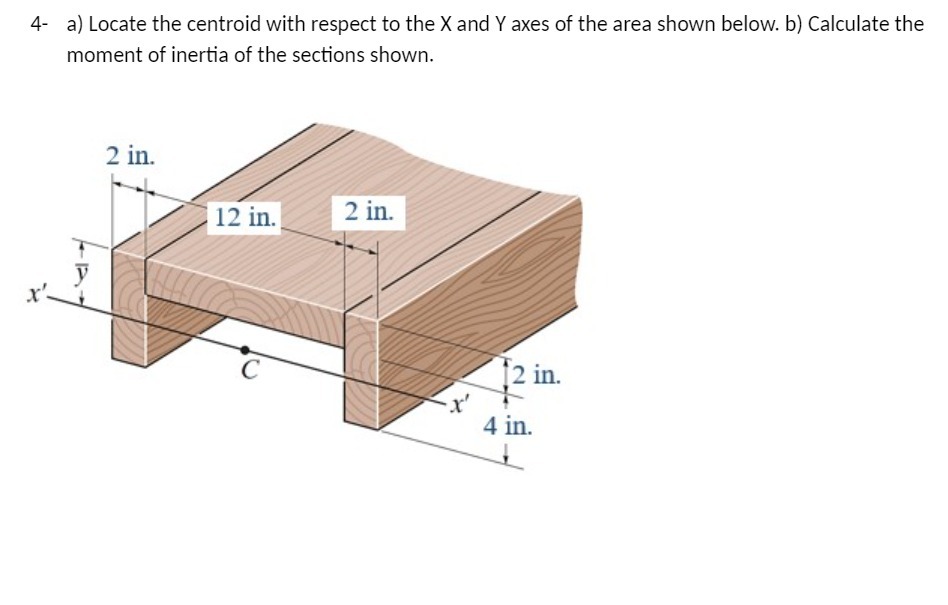 4- a) Locate the centroid with respect to the X and Y axes of the area shown below. b) Calculate the moment of inertia of the sections shown.

2 in.

12 in.

2 in.

$\bar{y}$

$x'$

$C$

$x'$

2 in.

4 in.