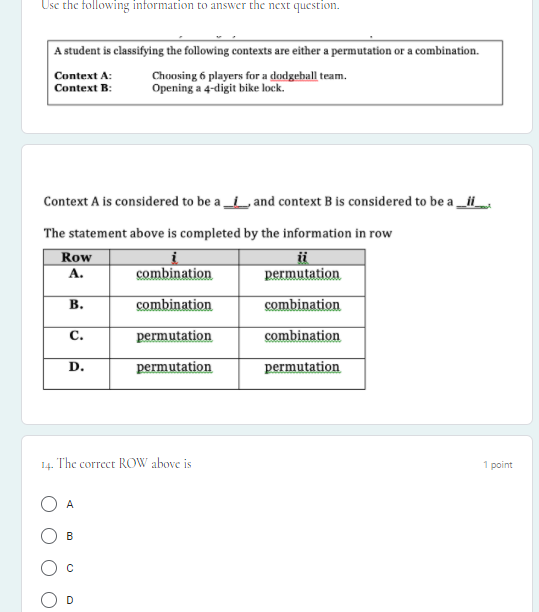 Use the following information to answer the next question.

A student is classifying the following contexts are either a permutation or a combination.

Context A: Choosing 6 players for a dodgeball team.
Context B: Opening a 4-digit bike lock.

Context A is considered to be a __i__, and context B is considered to be a __ii__.

The statement above is completed by the information in row

| Row | i | ii |
|---|---|---|
| A. | combination | permutation |
| B. | combination | combination |
| C. | permutation | combination |
| D. | permutation | permutation |

14. The correct ROW above is

1 point

A

B

C

D