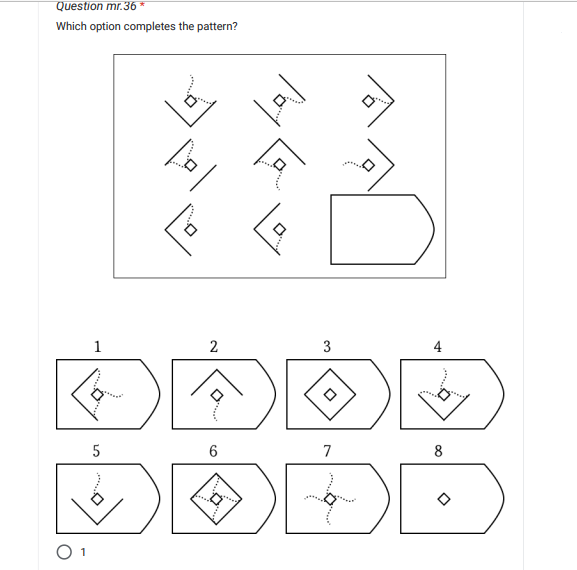 Question mr.36 *

Which option completes the pattern?

1

2

3

4

5

6

7

8

1