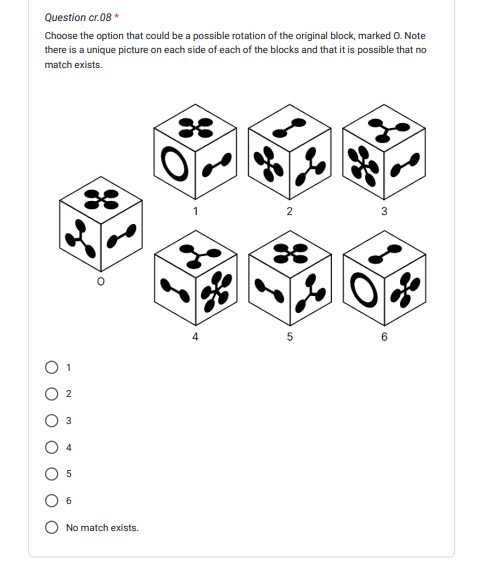 Question cr.08 *

Choose the option that could be a possible rotation of the original block, marked O. Note there is a unique picture on each side of each of the blocks and that it is possible that no match exists.

1

2

3

O

4

5

6

1

2

3

4

5

6

No match exists.