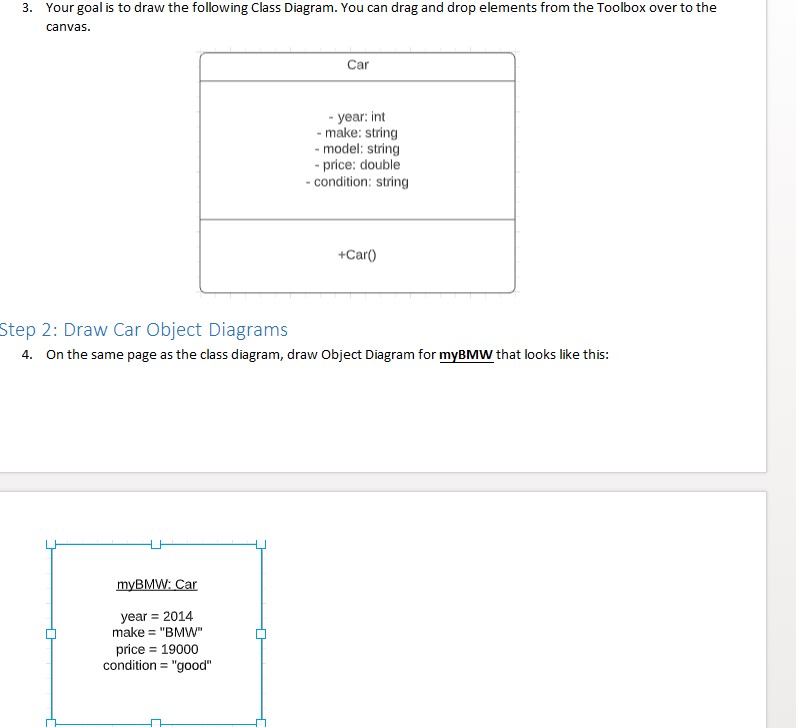 3. Your goal is to draw the following Class Diagram. You can drag and drop elements from the Toolbox over to the canvas.

Car

- year: int
- make: string
- model: string
- price: double
- condition: string

+Car()

Step 2: Draw Car Object Diagrams

4. On the same page as the class diagram, draw Object Diagram for myBMW that looks like this:

myBMW: Car

year = 2014
make = "BMW"
price = 19000
condition = "good"