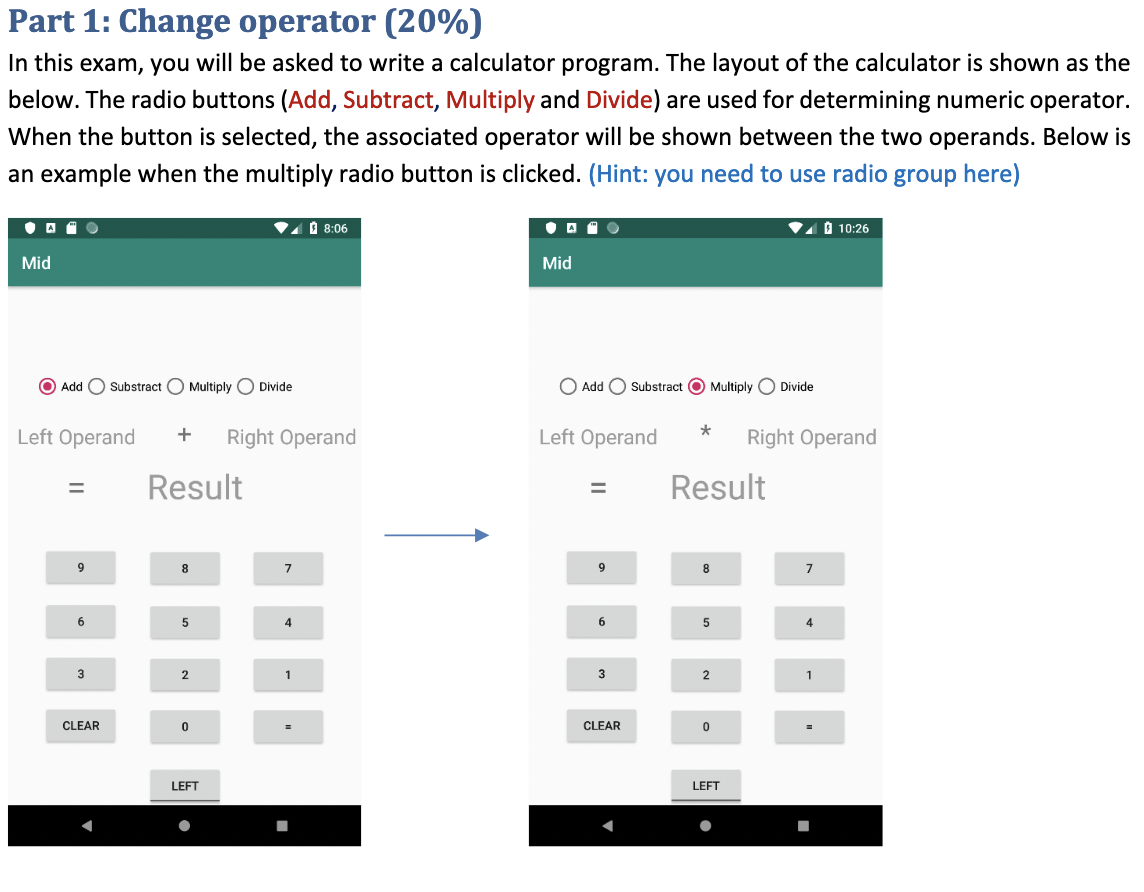 Part 1: Change operator (20%)

In this exam, you will be asked to write a calculator program. The layout of the calculator is shown as the below. The radio buttons (Add, Subtract, Multiply and Divide) are used for determining numeric operator. When the button is selected, the associated operator will be shown between the two operands. Below is an example when the multiply radio button is clicked. (Hint: you need to use radio group here)

8:06

Mid

Add Substract Multiply Divide

Left Operand + Right Operand

= Result

9 8 7

6 5 4

3 2 1

CLEAR 0 =

LEFT

10:26

Mid

Add Substract Multiply Divide

Left Operand * Right Operand

= Result

9 8 7

6 5 4

3 2 1

CLEAR 0 =

LEFT