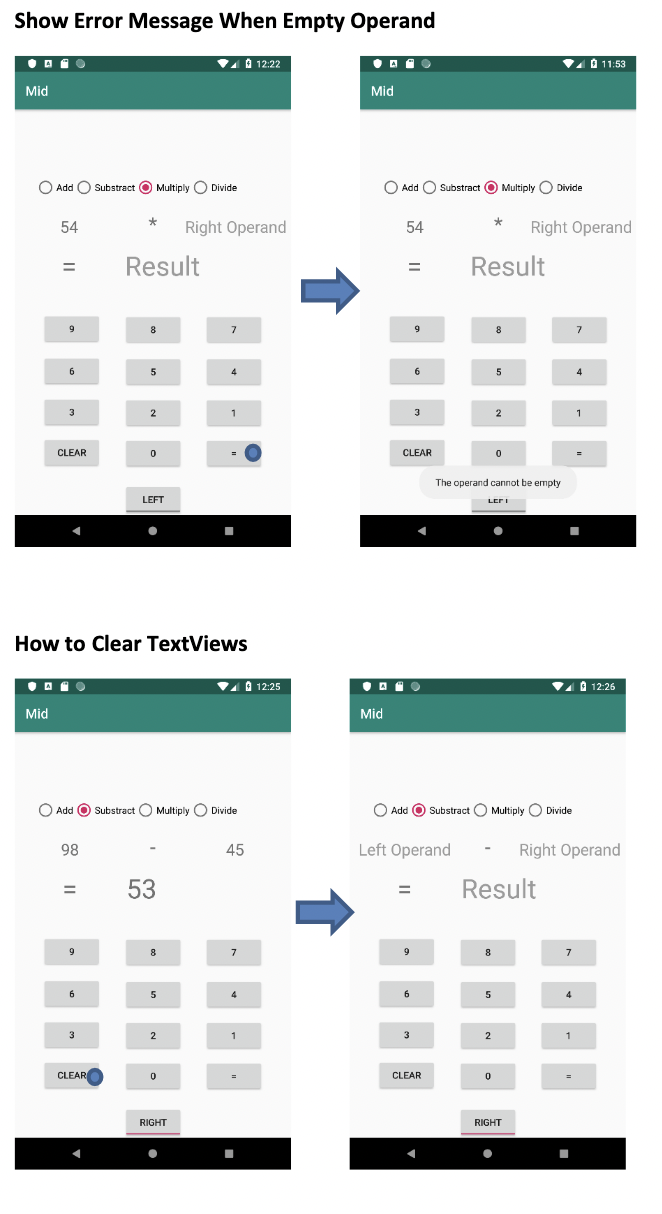 Show Error Message When Empty Operand

12:22
Mid
Add Substract Multiply Divide
54 * Right Operand
= Result
9 8 7
6 5 4
3 2 1
CLEAR 0 =
LEFT

11:53
Mid
Add Substract Multiply Divide
54 * Right Operand
= Result
9 8 7
6 5 4
3 2 1
CLEAR 0 =
The operand cannot be empty
LEFT

How to Clear TextViews

12:25
Mid
Add Substract Multiply Divide
98 - 45
= 53
9 8 7
6 5 4
3 2 1
CLEAR 0 =
RIGHT

12:26
Mid
Add Substract Multiply Divide
Left Operand - Right Operand
= Result
9 8 7
6 5 4
3 2 1
CLEAR 0 =
RIGHT