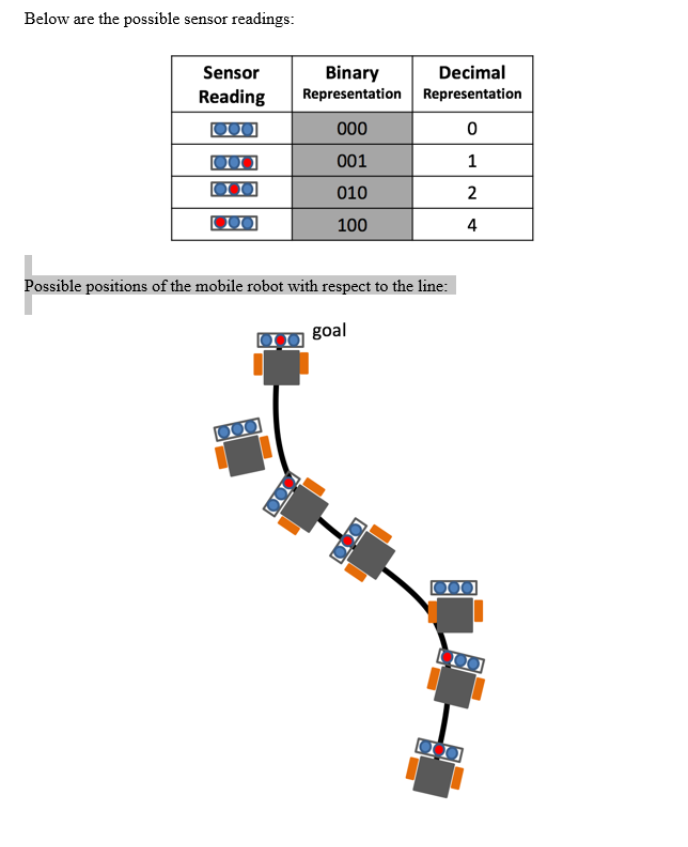 Below are the possible sensor readings:

| Sensor Reading | Binary Representation | Decimal Representation |
|---|---|---|
| | 000 | 0 |
| | 001 | 1 |
| | 010 | 2 |
| | 100 | 4 |

Possible positions of the mobile robot with respect to the line:

goal