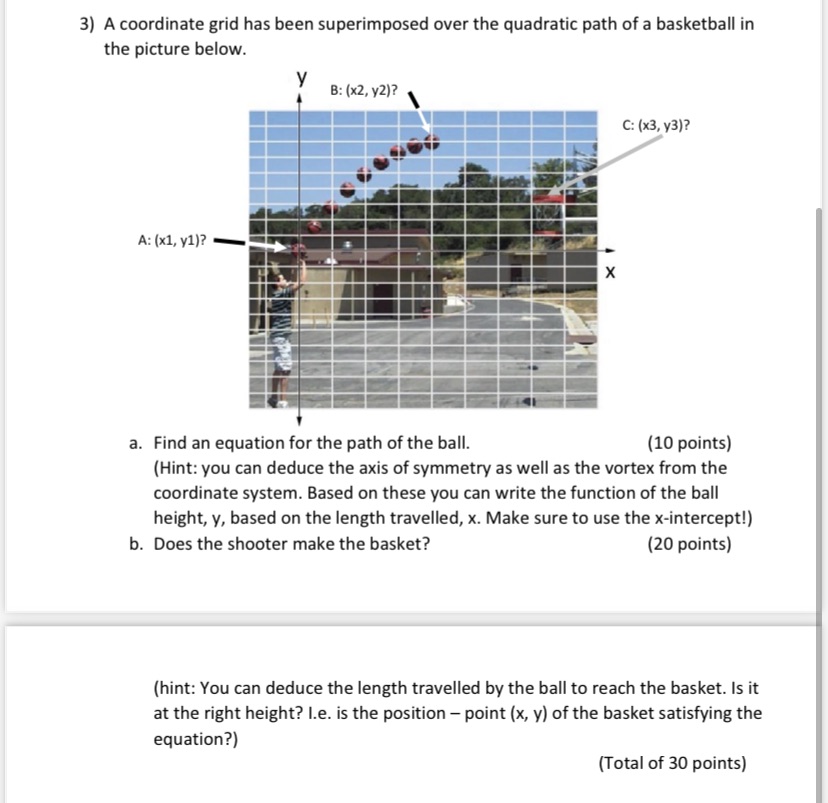 3) A coordinate grid has been superimposed over the quadratic path of a basketball in the picture below.

y

B: (x2, y2)?

C: (x3, y3)?

A: (x1, y1)?

x

a. Find an equation for the path of the ball. (10 points)
(Hint: you can deduce the axis of symmetry as well as the vortex from the coordinate system. Based on these you can write the function of the ball height, y, based on the length travelled, x. Make sure to use the x-intercept!)

b. Does the shooter make the basket? (20 points)

(hint: You can deduce the length travelled by the ball to reach the basket. Is it at the right height? I.e. is the position – point (x, y) of the basket satisfying the equation?)

(Total of 30 points)