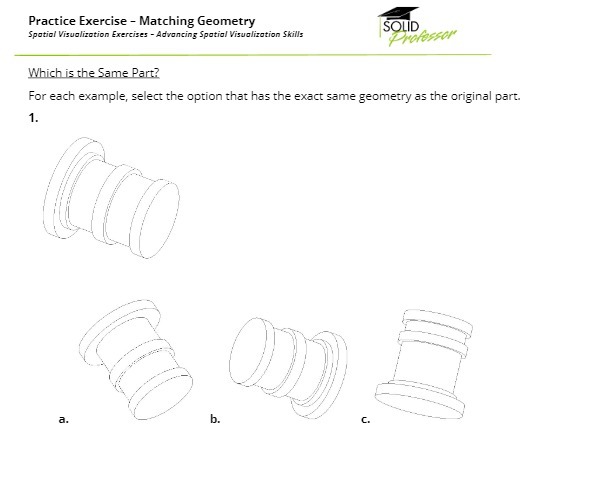 Practice Exercise – Matching Geometry
Spatial Visualization Exercises – Advancing Spatial Visualization Skills

SOLID Professor

Which is the Same Part?

For each example, select the option that has the exact same geometry as the original part.

1.

a.

b.

c.