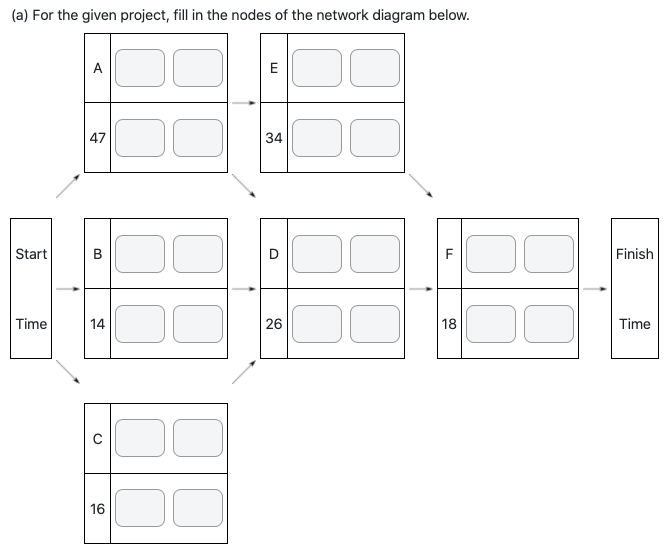 (a) For the given project, fill in the nodes of the network diagram below.

A
47

E
34

Start
Time

B
14

D
26

F
18

Finish
Time

C
16