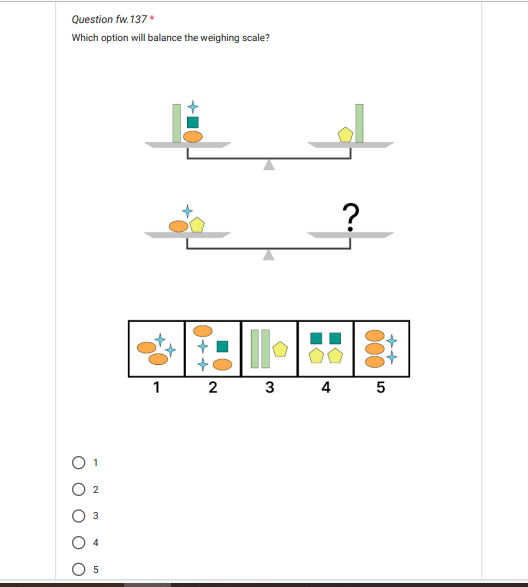 Question fw.137 *

Which option will balance the weighing scale?

?

1 2 3 4 5

1

2

3

4

5