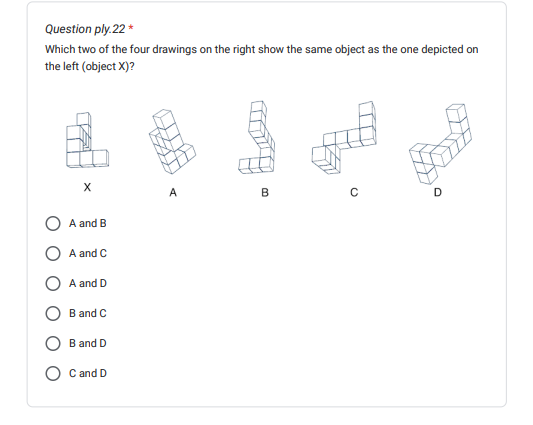 Question ply.22 *

Which two of the four drawings on the right show the same object as the one depicted on the left (object X)?

X

A

B

C

D

A and B

A and C

A and D

B and C

B and D

C and D