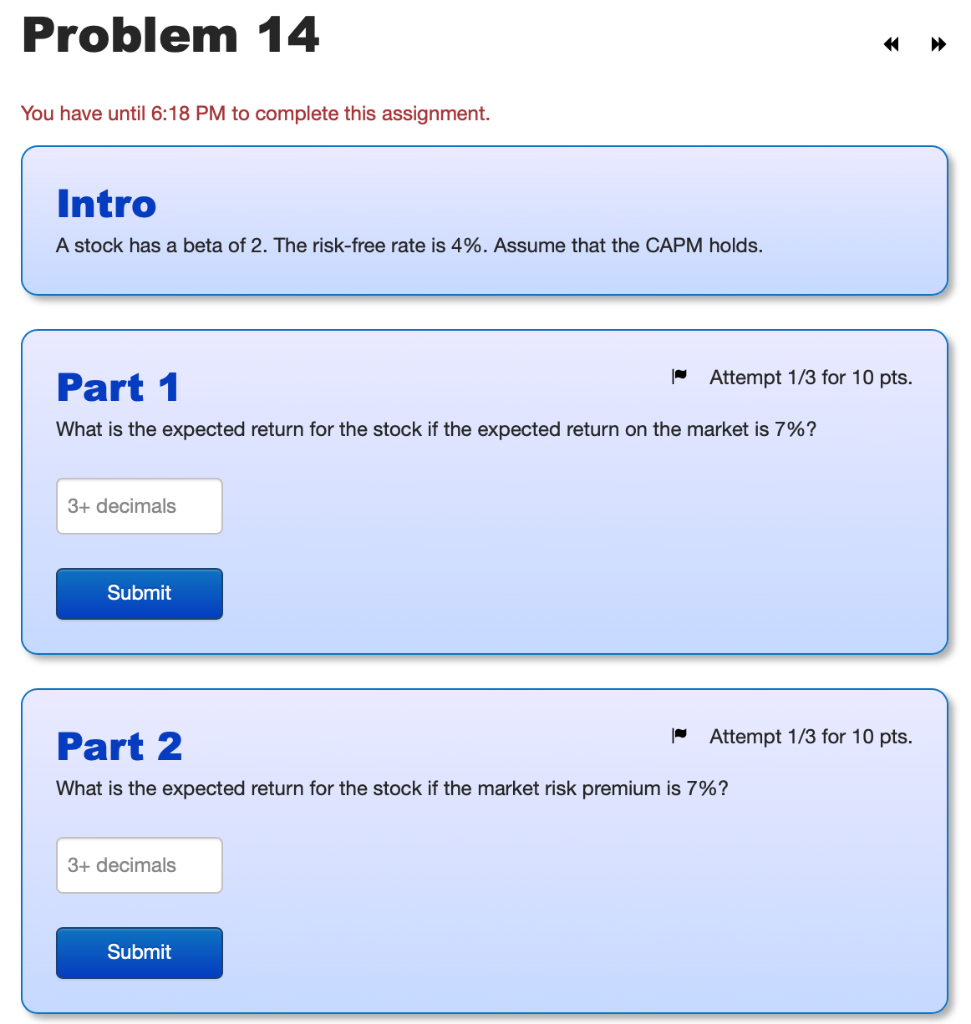 Problem 14

You have until 6:18 PM to complete this assignment.

Intro

A stock has a beta of 2. The risk-free rate is 4%. Assume that the CAPM holds.

Part 1

Attempt 1/3 for 10 pts.

What is the expected return for the stock if the expected return on the market is 7%?

3+ decimals

Submit

Part 2

Attempt 1/3 for 10 pts.

What is the expected return for the stock if the market risk premium is 7%?

3+ decimals

Submit