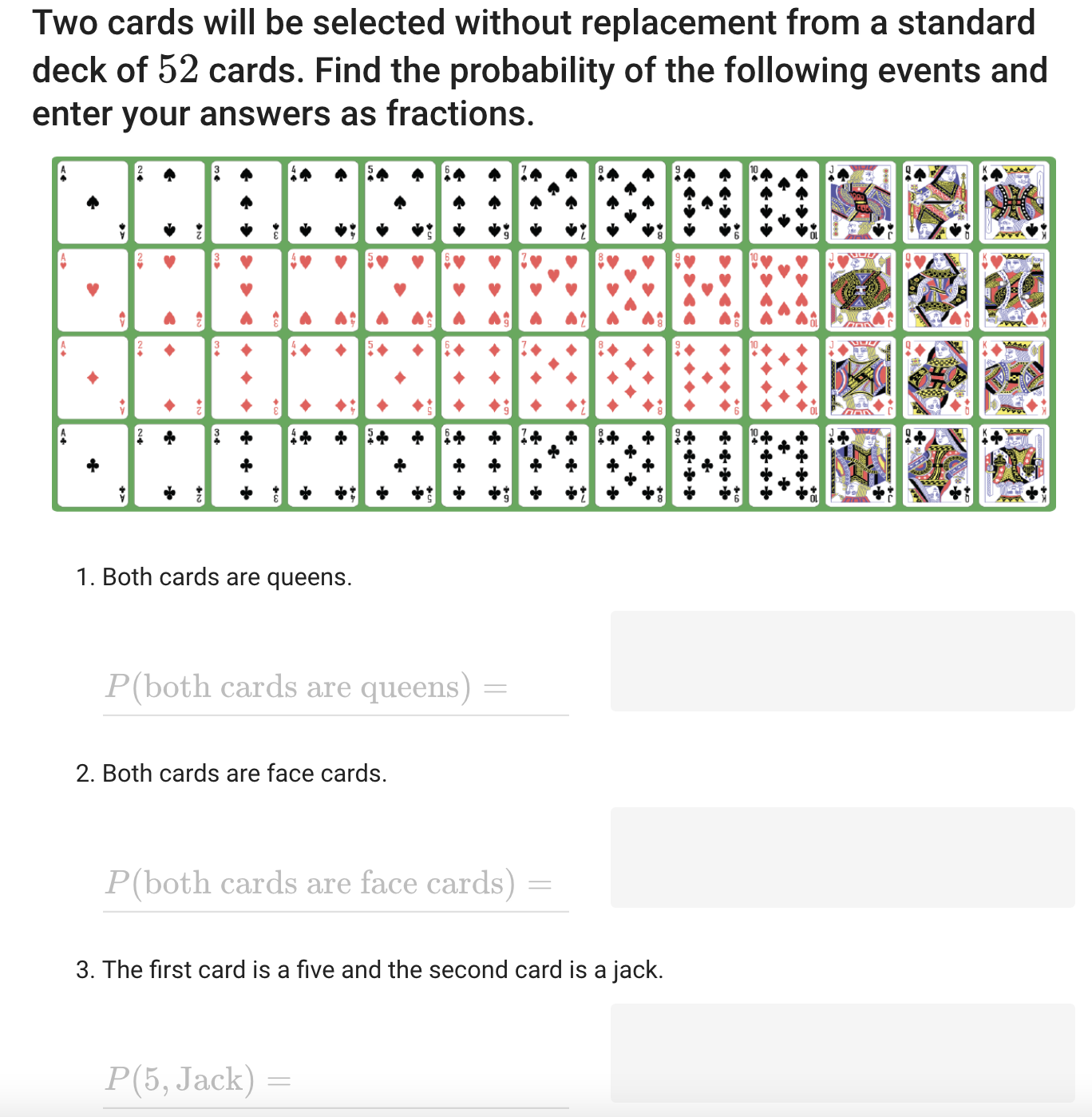 Two cards will be selected without replacement from a standard deck of $52$ cards. Find the probability of the following events and enter your answers as fractions.

A 2 3 4 5 6 7 8 9 10 J Q K

A 2 3 4 5 6 7 8 9 10 J Q K

A 2 3 4 5 6 7 8 9 10 J Q K

A 2 3 4 5 6 7 8 9 10 J Q K

1. Both cards are queens.

$P(\text{both cards are queens}) =$

2. Both cards are face cards.

$P(\text{both cards are face cards}) =$

3. The first card is a five and the second card is a jack.

$P(5, \text{Jack}) =$