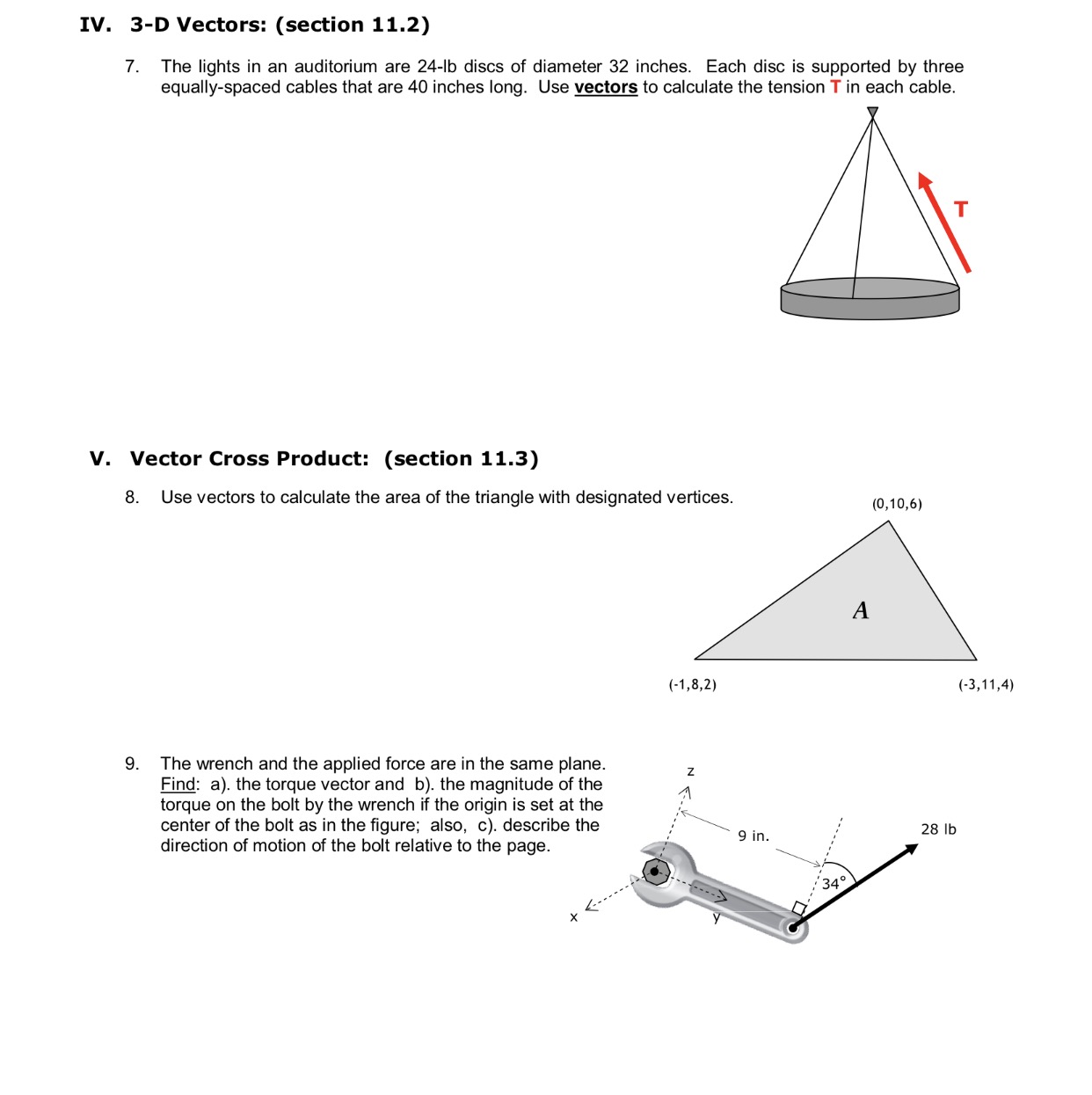 IV. 3-D Vectors: (section 11.2)

7. The lights in an auditorium are 24-lb discs of diameter 32 inches. Each disc is supported by three equally-spaced cables that are 40 inches long. Use vectors to calculate the tension T in each cable.

T

V. Vector Cross Product: (section 11.3)

8. Use vectors to calculate the area of the triangle with designated vertices.

(0,10,6)

A

(-1,8,2)

(-3,11,4)

9. The wrench and the applied force are in the same plane. Find: a). the torque vector and b). the magnitude of the torque on the bolt by the wrench if the origin is set at the center of the bolt as in the figure; also, c). describe the direction of motion of the bolt relative to the page.

z

9 in.

28 lb

34°

x

y