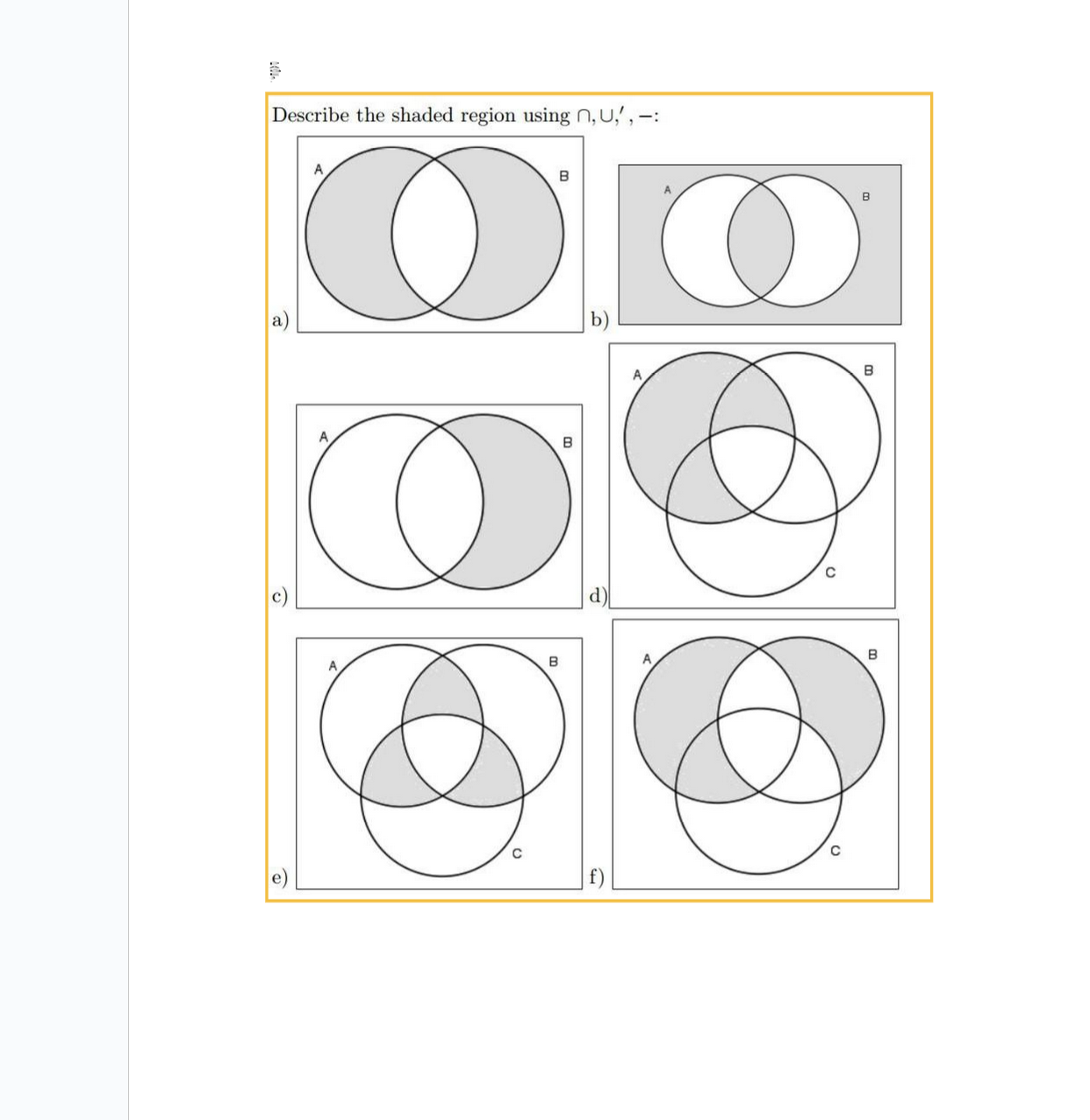 Describe the shaded region using $\cap, \cup, ', -$:

a)
A
B

b)
A
B

c)
A
B

d)
A
B
C

e)
A
B
C

f)
A
B
C