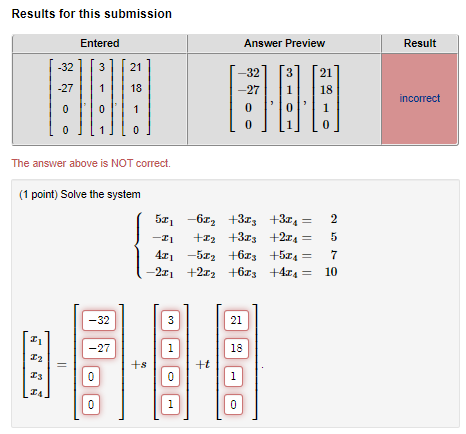 Results for this submission

| Entered | Answer Preview | Result |
|---|---|---|
| $\begin{bmatrix} -32 \\ -27 \\ 0 \\ 0 \end{bmatrix}, \begin{bmatrix} 3 \\ 1 \\ 0 \\ 1 \end{bmatrix}, \begin{bmatrix} 21 \\ 18 \\ 1 \\ 0 \end{bmatrix}$ | $\begin{bmatrix} -32 \\ -27 \\ 0 \\ 0 \end{bmatrix}, \begin{bmatrix} 3 \\ 1 \\ 0 \\ 1 \end{bmatrix}, \begin{bmatrix} 21 \\ 18 \\ 1 \\ 0 \end{bmatrix}$ | incorrect |

The answer above is NOT correct.

(1 point) Solve the system

$\begin{cases} 5x_1 & -6x_2 & +3x_3 & +3x_4 = & 2 \\ -x_1 & +x_2 & +3x_3 & +2x_4 = & 5 \\ 4x_1 & -5x_2 & +6x_3 & +5x_4 = & 7 \\ -2x_1 & +2x_2 & +6x_3 & +4x_4 = & 10 \end{cases}$

$\begin{bmatrix} x_1 \\ x_2 \\ x_3 \\ x_4 \end{bmatrix} = \begin{bmatrix} -32 \\ -27 \\ 0 \\ 0 \end{bmatrix} + s \begin{bmatrix} 3 \\ 1 \\ 0 \\ 1 \end{bmatrix} + t \begin{bmatrix} 21 \\ 18 \\ 1 \\ 0 \end{bmatrix}.$