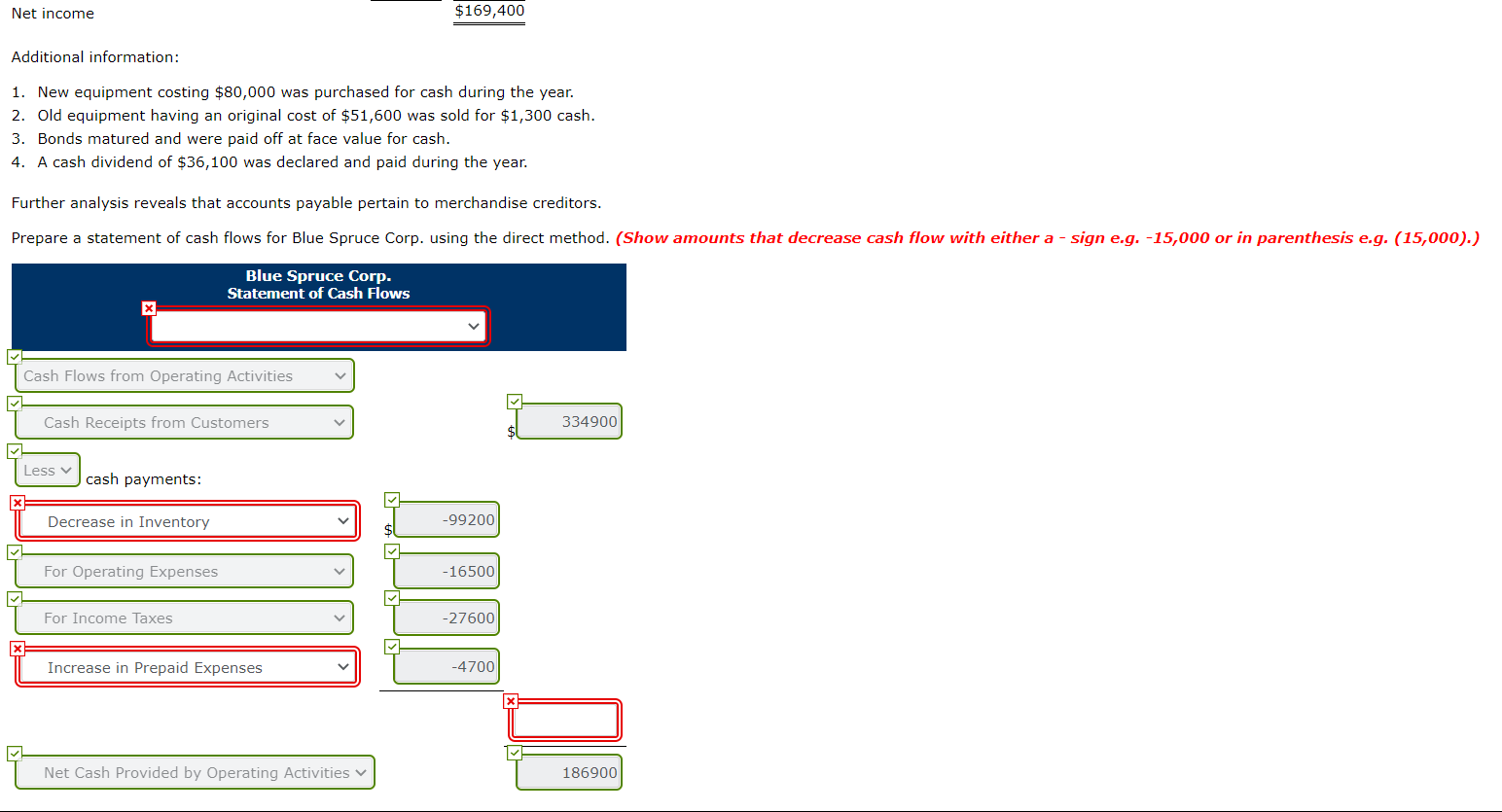 Net income $169,400

Additional information:

1. New equipment costing $80,000 was purchased for cash during the year.
2. Old equipment having an original cost of $51,600 was sold for $1,300 cash.
3. Bonds matured and were paid off at face value for cash.
4. A cash dividend of $36,100 was declared and paid during the year.

Further analysis reveals that accounts payable pertain to merchandise creditors.

Prepare a statement of cash flows for Blue Spruce Corp. using the direct method. (Show amounts that decrease cash flow with either a - sign e.g. -15,000 or in parenthesis e.g. (15,000).)

Blue Spruce Corp.
Statement of Cash Flows

Cash Flows from Operating Activities

Cash Receipts from Customers $ 334900

Less cash payments:

Decrease in Inventory $ -99200

For Operating Expenses -16500

For Income Taxes -27600

Increase in Prepaid Expenses -4700

Net Cash Provided by Operating Activities 186900