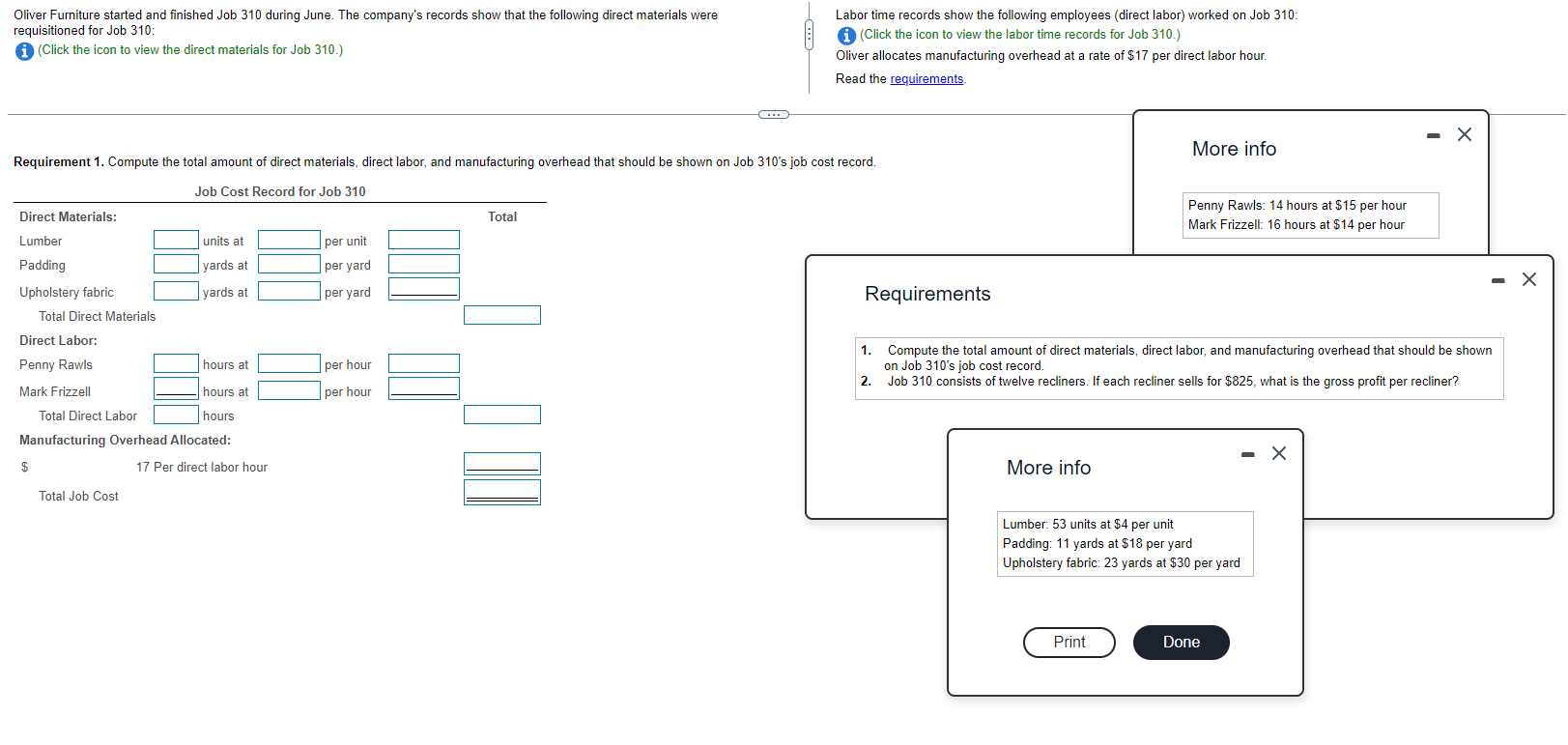 Oliver Furniture started and finished Job 310 during June. The company's records show that the following direct materials were requisitioned for Job 310:
(Click the icon to view the direct materials for Job 310.)

Labor time records show the following employees (direct labor) worked on Job 310:
(Click the icon to view the labor time records for Job 310.)
Oliver allocates manufacturing overhead at a rate of $17 per direct labor hour.
Read the requirements.

Requirement 1. Compute the total amount of direct materials, direct labor, and manufacturing overhead that should be shown on Job 310's job cost record.

Job Cost Record for Job 310

Direct Materials: Total
Lumber units at per unit
Padding yards at per yard
Upholstery fabric yards at per yard
Total Direct Materials
Direct Labor:
Penny Rawls hours at per hour
Mark Frizzell hours at per hour
Total Direct Labor hours
Manufacturing Overhead Allocated:
$ 17 Per direct labor hour
Total Job Cost

More info

Penny Rawls: 14 hours at $15 per hour
Mark Frizzell: 16 hours at $14 per hour

Requirements

1. Compute the total amount of direct materials, direct labor, and manufacturing overhead that should be shown on Job 310's job cost record.
2. Job 310 consists of twelve recliners. If each recliner sells for $825, what is the gross profit per recliner?

More info

Lumber: 53 units at $4 per unit
Padding: 11 yards at $18 per yard
Upholstery fabric: 23 yards at $30 per yard

Print Done