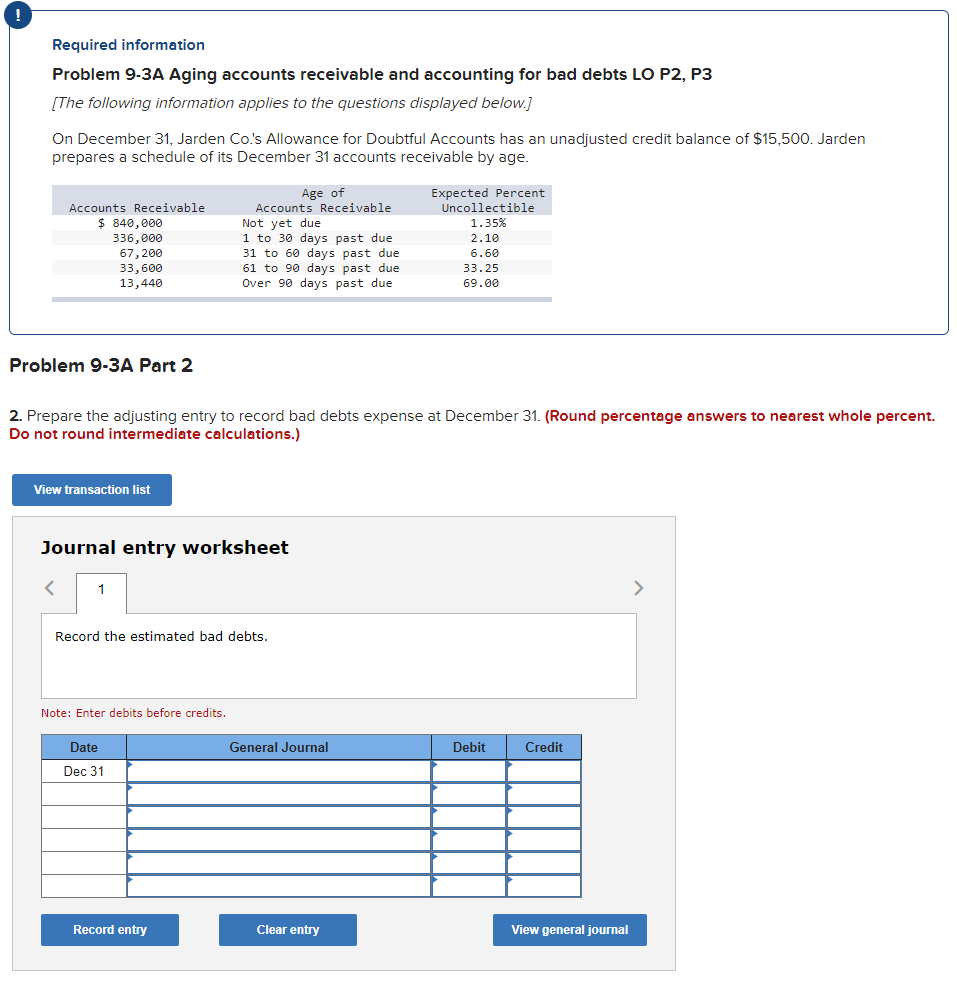 !

Required information

Problem 9-3A Aging accounts receivable and accounting for bad debts LO P2, P3

[The following information applies to the questions displayed below.]

On December 31, Jarden Co.'s Allowance for Doubtful Accounts has an unadjusted credit balance of $15,500. Jarden prepares a schedule of its December 31 accounts receivable by age.

| Accounts Receivable | Age of Accounts Receivable | Expected Percent Uncollectible |
|---|---|---|
| $ 840,000 | Not yet due | 1.35% |
| 336,000 | 1 to 30 days past due | 2.10 |
| 67,200 | 31 to 60 days past due | 6.60 |
| 33,600 | 61 to 90 days past due | 33.25 |
| 13,440 | Over 90 days past due | 69.00 |

Problem 9-3A Part 2

2. Prepare the adjusting entry to record bad debts expense at December 31. (Round percentage answers to nearest whole percent. Do not round intermediate calculations.)

View transaction list

Journal entry worksheet

<

1

>

Record the estimated bad debts.

Note: Enter debits before credits.

| Date | General Journal | Debit | Credit |
|---|---|---|---|
| Dec 31 | | | |
| | | | |
| | | | |
| | | | |
| | | | |
| | | | |

Record entry

Clear entry

View general journal