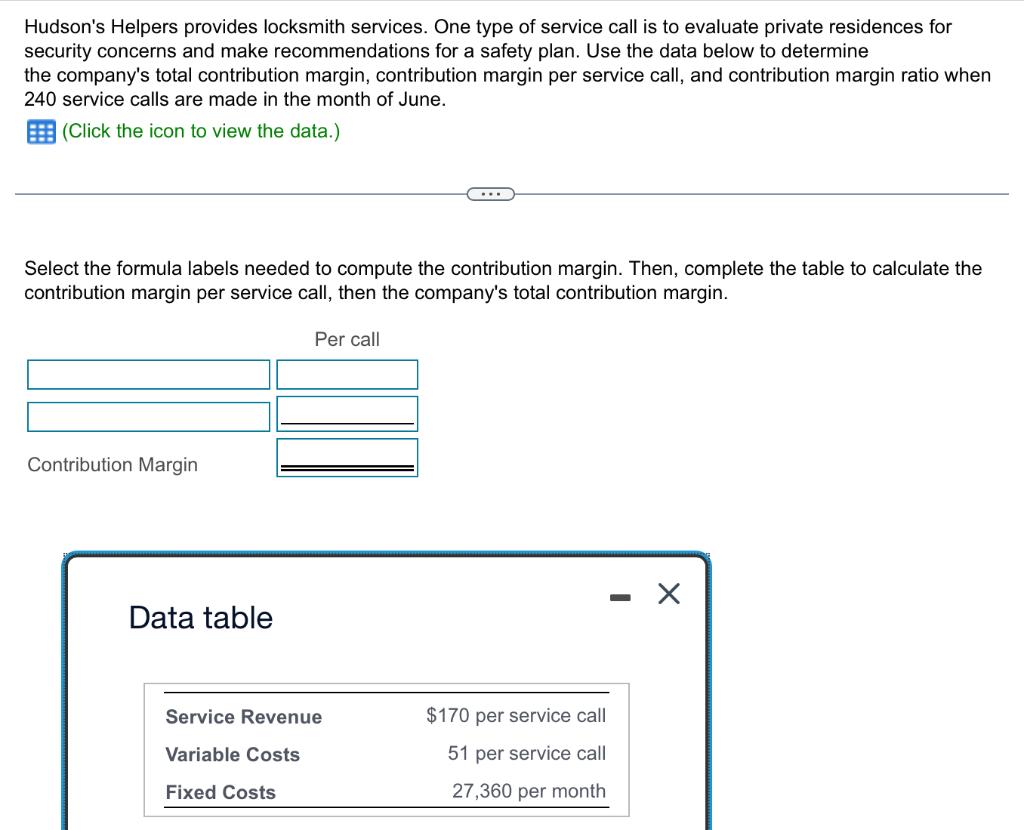 Hudson's Helpers provides locksmith services. One type of service call is to evaluate private residences for security concerns and make recommendations for a safety plan. Use the data below to determine the company's total contribution margin, contribution margin per service call, and contribution margin ratio when 240 service calls are made in the month of June.

(Click the icon to view the data.)

...

Select the formula labels needed to compute the contribution margin. Then, complete the table to calculate the contribution margin per service call, then the company's total contribution margin.

Per call

Contribution Margin

Data table

| Service Revenue | \$170 per service call |
|---|---|
| Variable Costs | 51 per service call |
| Fixed Costs | 27,360 per month |