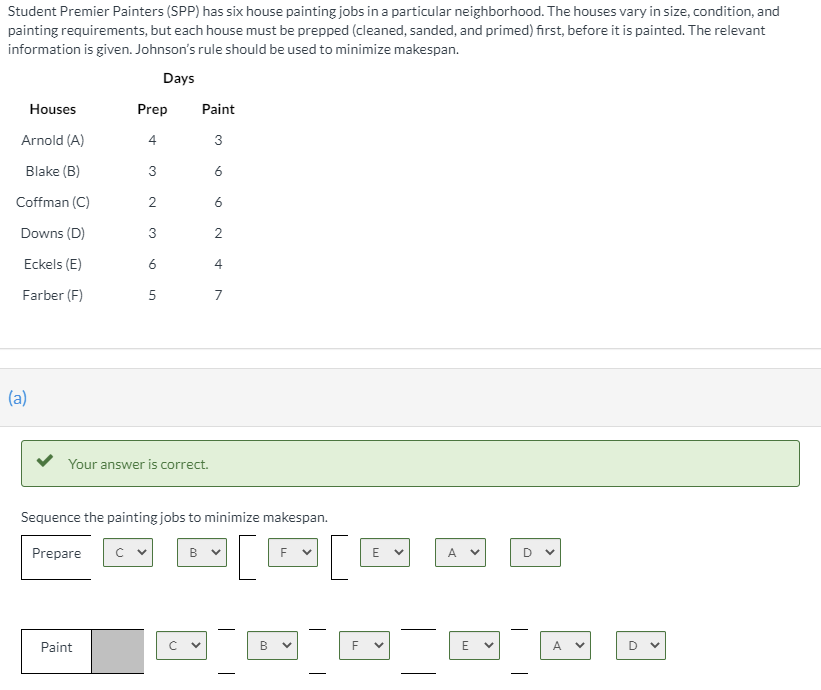 Student Premier Painters (SPP) has six house painting jobs in a particular neighborhood. The houses vary in size, condition, and painting requirements, but each house must be prepped (cleaned, sanded, and primed) first, before it is painted. The relevant information is given. Johnson's rule should be used to minimize makespan.

| | Days | |
|---|---|---|
| Houses | Prep | Paint |
| Arnold (A) | 4 | 3 |
| Blake (B) | 3 | 6 |
| Coffman (C) | 2 | 6 |
| Downs (D) | 3 | 2 |
| Eckels (E) | 6 | 4 |
| Farber (F) | 5 | 7 |

(a)

Your answer is correct.

Sequence the painting jobs to minimize makespan.

Prepare C B F E A D

Paint C B F E A D