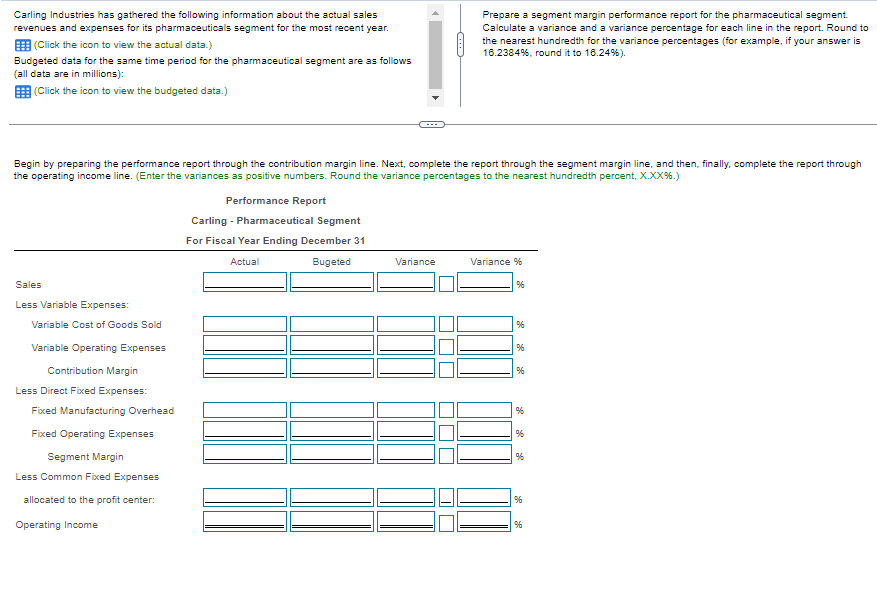 Carling Industries has gathered the following information about the actual sales revenues and expenses for its pharmaceuticals segment for the most recent year.
(Click the icon to view the actual data.)
Budgeted data for the same time period for the pharmaceutical segment are as follows (all data are in millions):
(Click the icon to view the budgeted data.)

Prepare a segment margin performance report for the pharmaceutical segment. Calculate a variance and a variance percentage for each line in the report. Round to the nearest hundredth for the variance percentages (for example, if your answer is 16.2384%, round it to 16.24%).

Begin by preparing the performance report through the contribution margin line. Next, complete the report through the segment margin line, and then, finally, complete the report through the operating income line. (Enter the variances as positive numbers. Round the variance percentages to the nearest hundredth percent, X.XX%.)

Performance Report
Carling - Pharmaceutical Segment
For Fiscal Year Ending December 31

| | Actual | Bugeted | Variance | Variance % |
|---|---|---|---|---|
| Sales | | | | % |
| Less Variable Expenses: | | | | |
| Variable Cost of Goods Sold | | | | % |
| Variable Operating Expenses | | | | % |
| Contribution Margin | | | | % |
| Less Direct Fixed Expenses: | | | | |
| Fixed Manufacturing Overhead | | | | % |
| Fixed Operating Expenses | | | | % |
| Segment Margin | | | | % |
| Less Common Fixed Expenses | | | | |
| allocated to the profit center: | | | | % |
| Operating Income | | | | % |