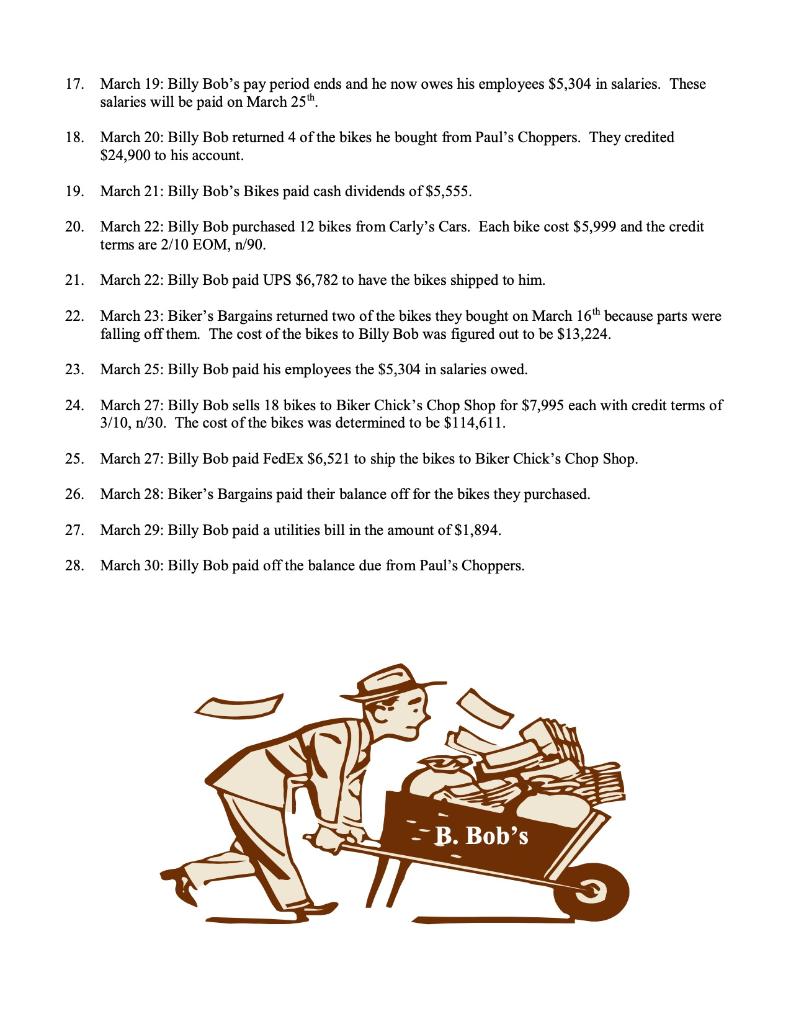 17. March 19: Billy Bob's pay period ends and he now owes his employees \$5,304 in salaries. These salaries will be paid on March 25$^{th}$.

18. March 20: Billy Bob returned 4 of the bikes he bought from Paul's Choppers. They credited \$24,900 to his account.

19. March 21: Billy Bob's Bikes paid cash dividends of \$5,555.

20. March 22: Billy Bob purchased 12 bikes from Carly's Cars. Each bike cost \$5,999 and the credit terms are 2/10 EOM, n/90.

21. March 22: Billy Bob paid UPS \$6,782 to have the bikes shipped to him.

22. March 23: Biker's Bargains returned two of the bikes they bought on March 16$^{th}$ because parts were falling off them. The cost of the bikes to Billy Bob was figured out to be \$13,224.

23. March 25: Billy Bob paid his employees the \$5,304 in salaries owed.

24. March 27: Billy Bob sells 18 bikes to Biker Chick's Chop Shop for \$7,995 each with credit terms of 3/10, n/30. The cost of the bikes was determined to be \$114,611.

25. March 27: Billy Bob paid FedEx \$6,521 to ship the bikes to Biker Chick's Chop Shop.

26. March 28: Biker's Bargains paid their balance off for the bikes they purchased.

27. March 29: Billy Bob paid a utilities bill in the amount of \$1,894.

28. March 30: Billy Bob paid off the balance due from Paul's Choppers.

B. Bob's